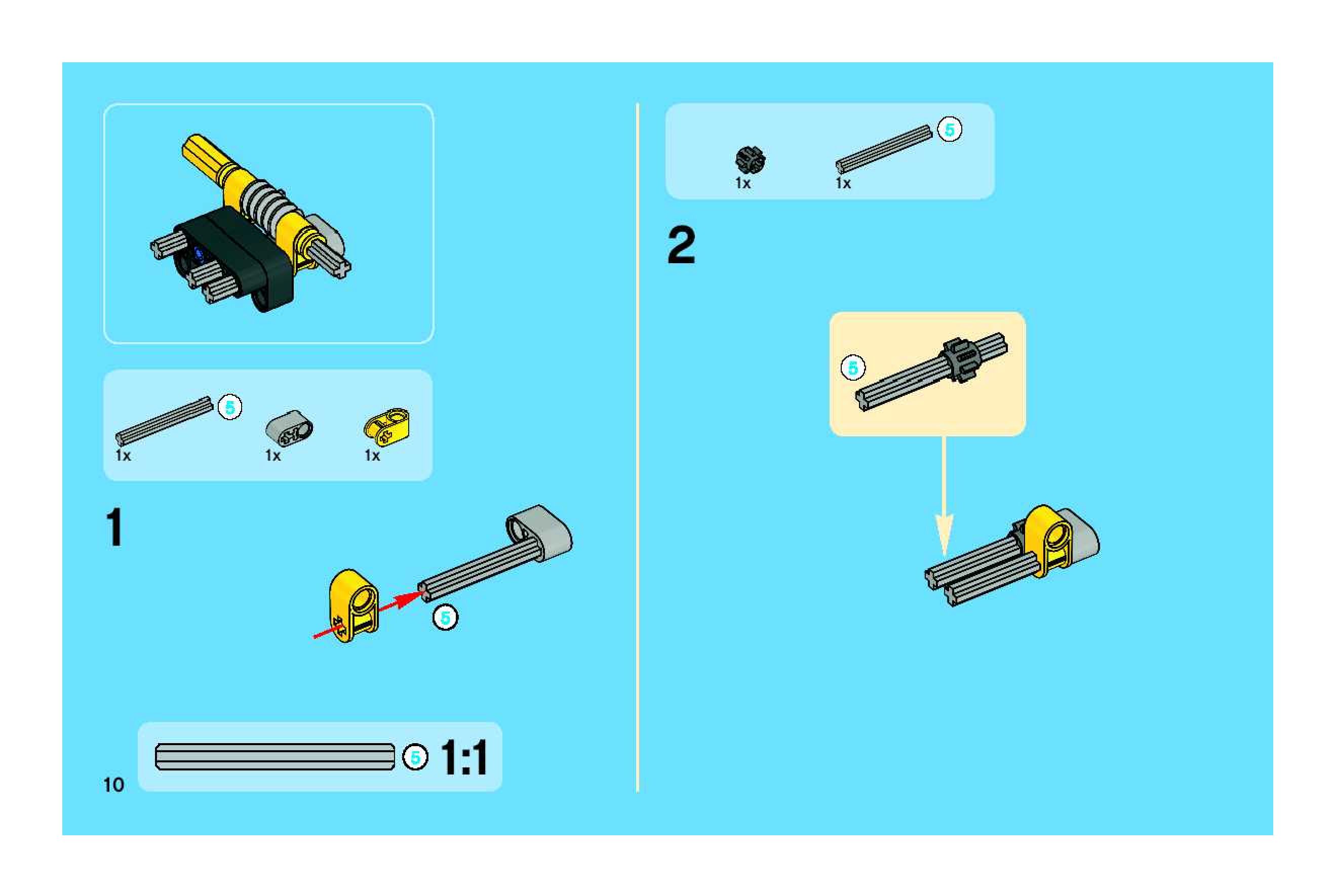 5
1x
1x
1x

1

5

5 1:1

10

5
1x
1x

2

5