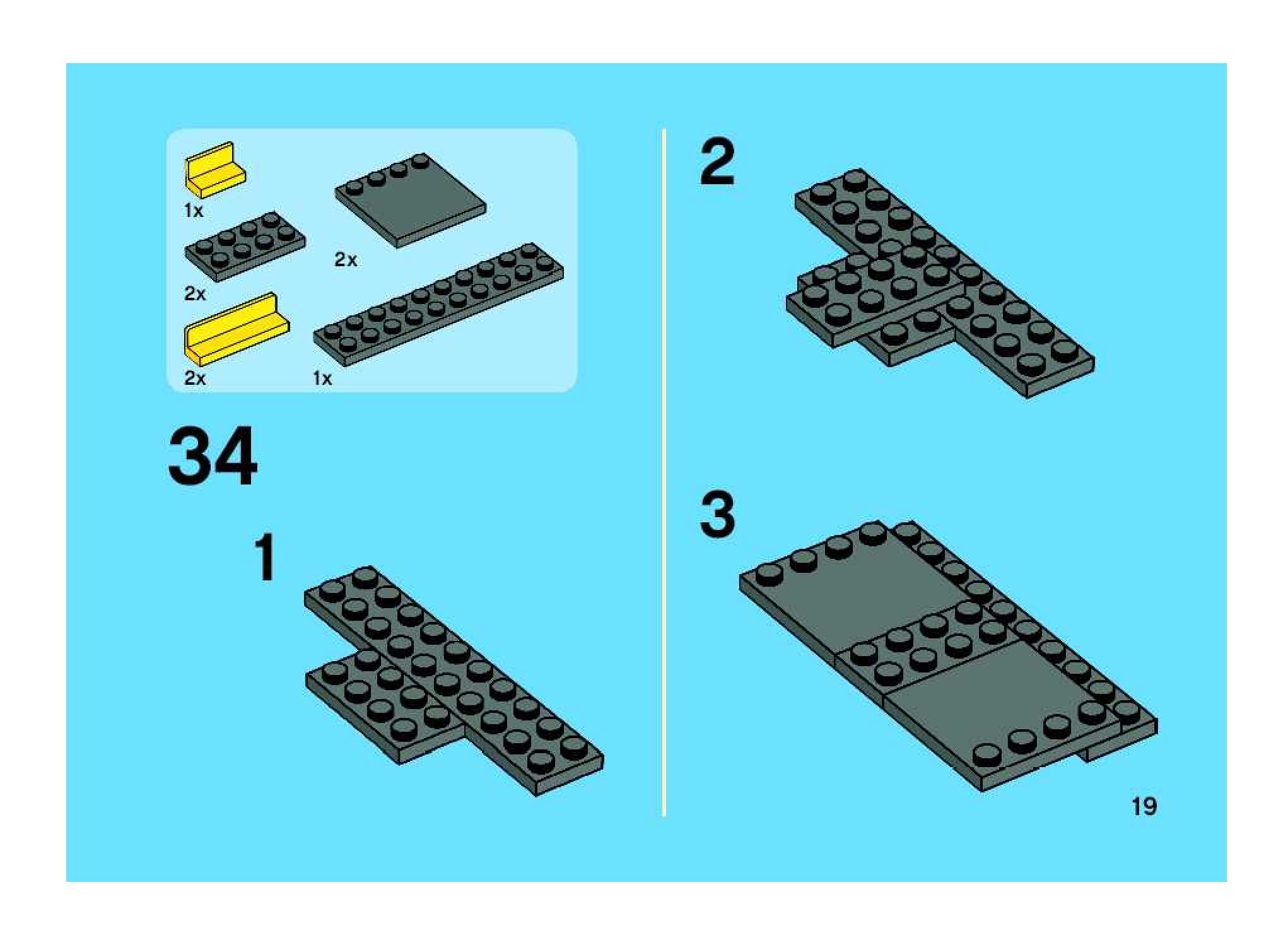 1x

2x

2x

2x

1x

34

1

2

3

19