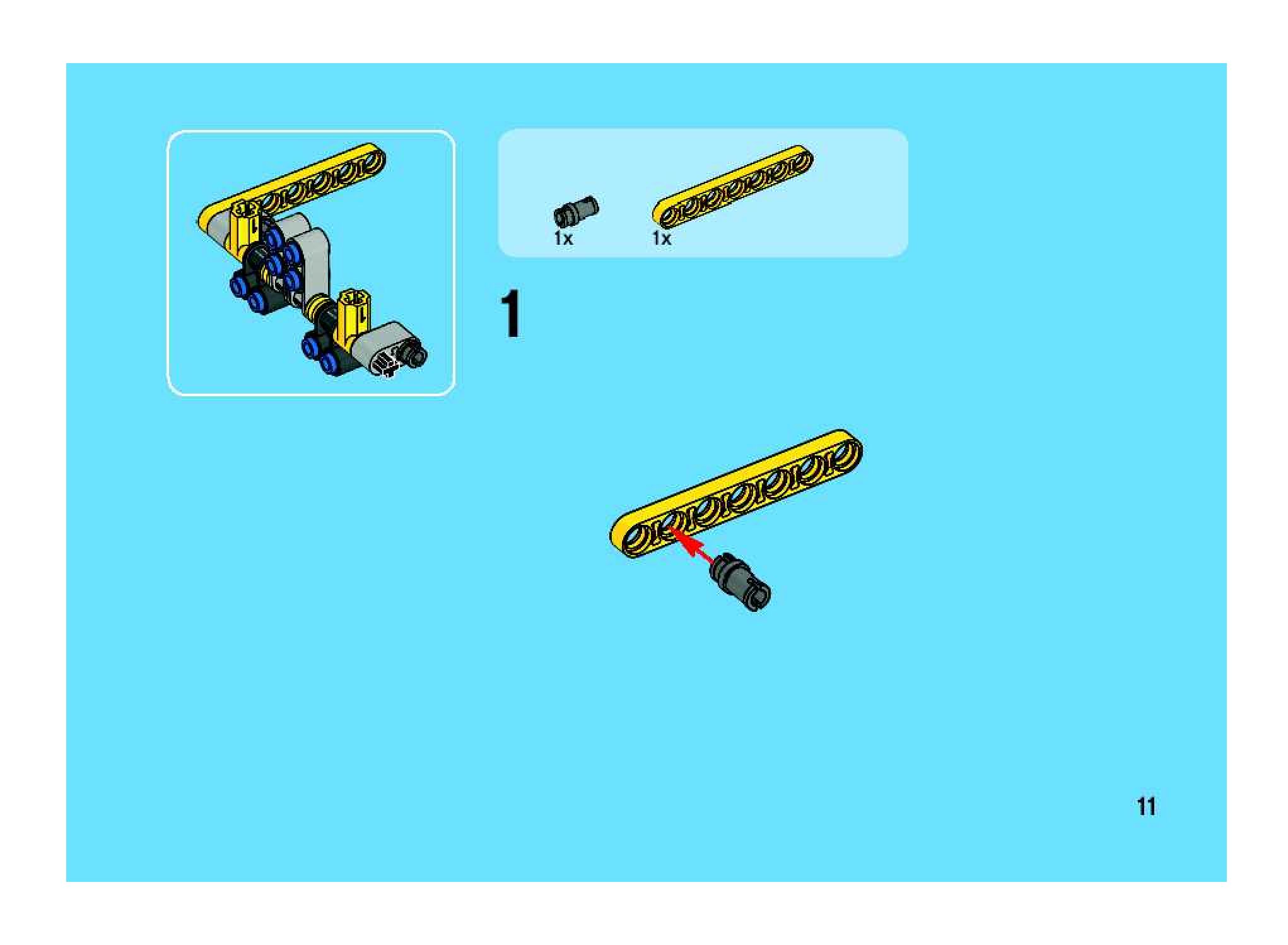 1x 1x

1

11