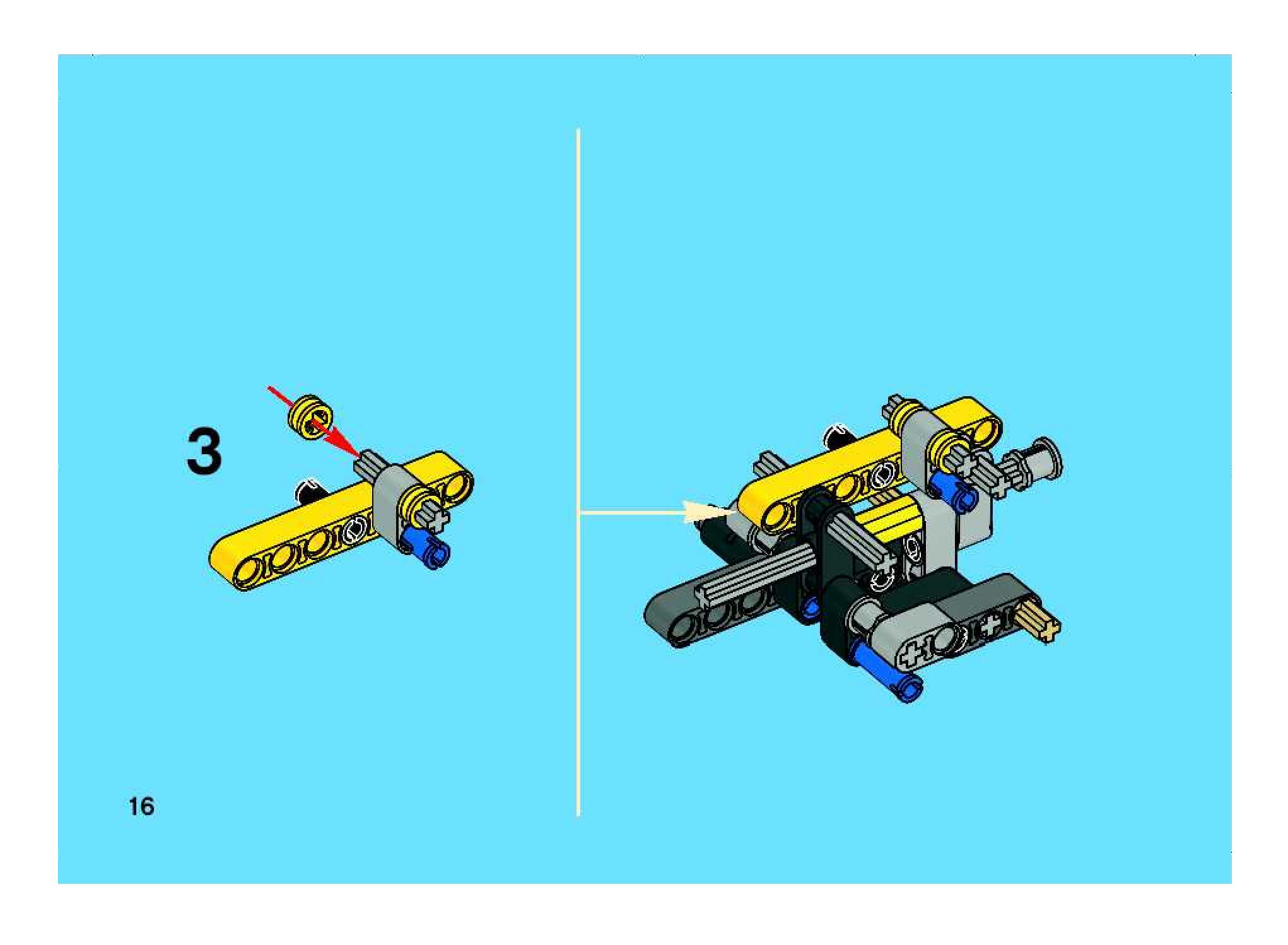 3

16