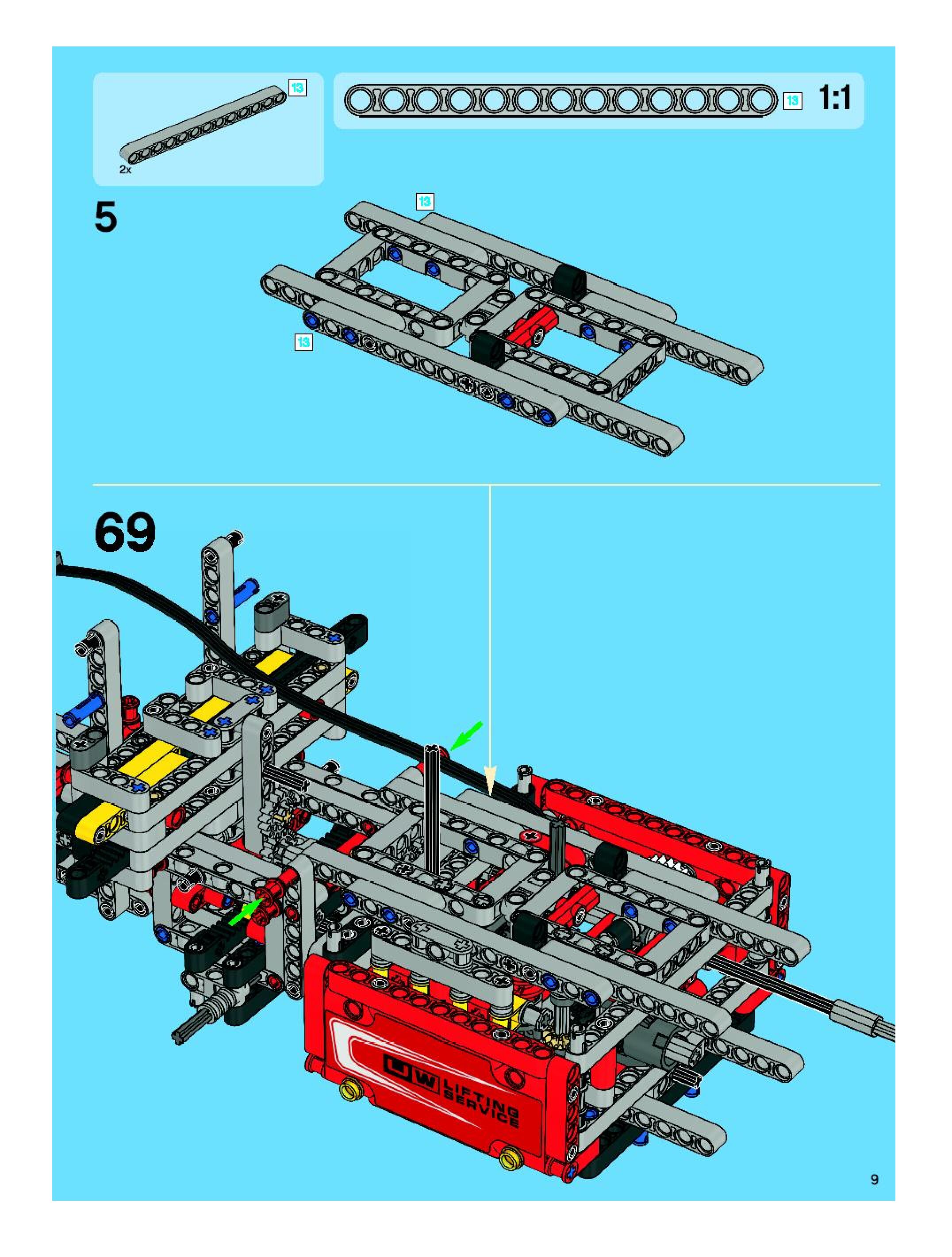 13
2x
13
1:1
5
13
13
69
LW LIFTING SERVICE
9