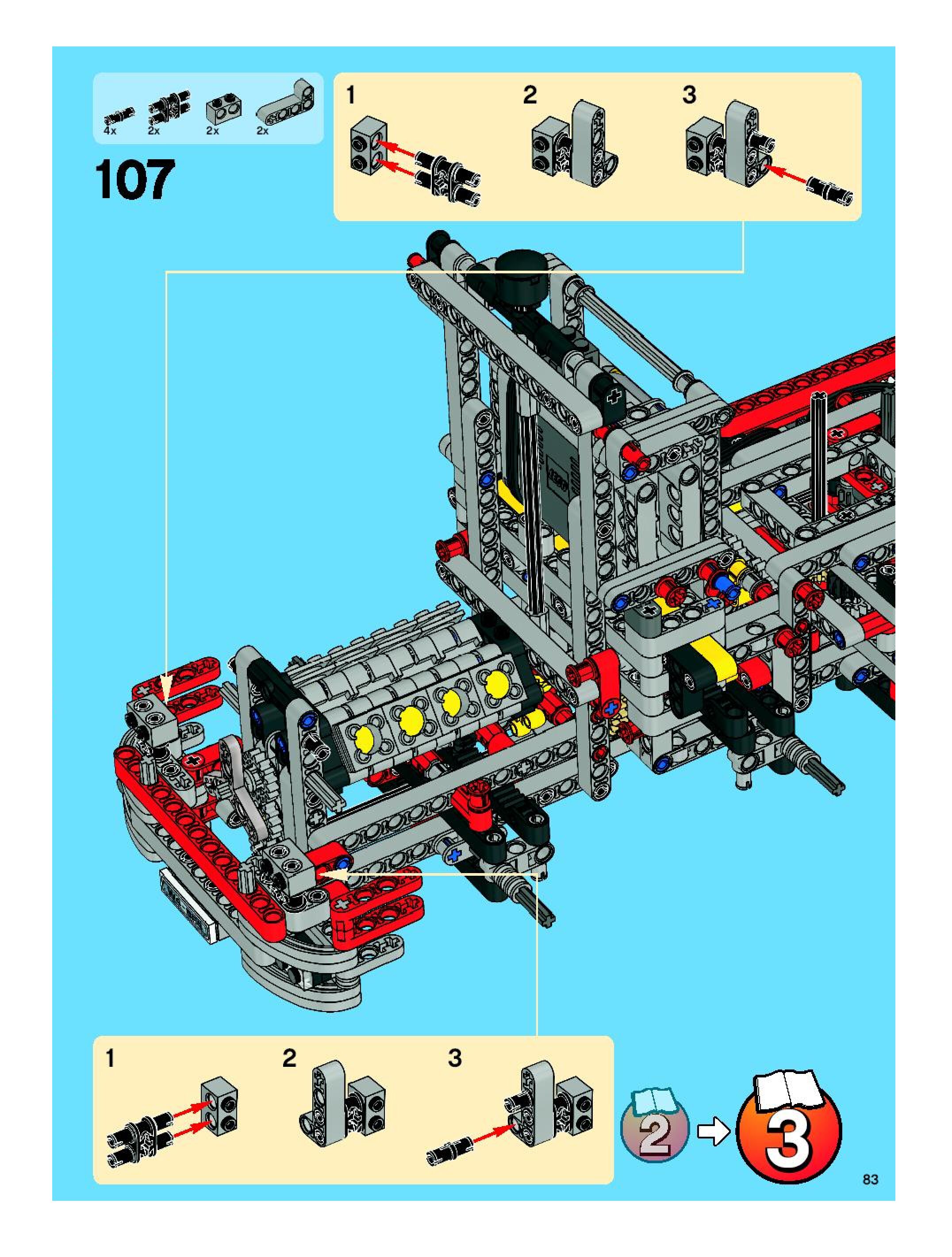 4x 2x 2x 2x

107

1 2 3

1 2 3

2

3

83