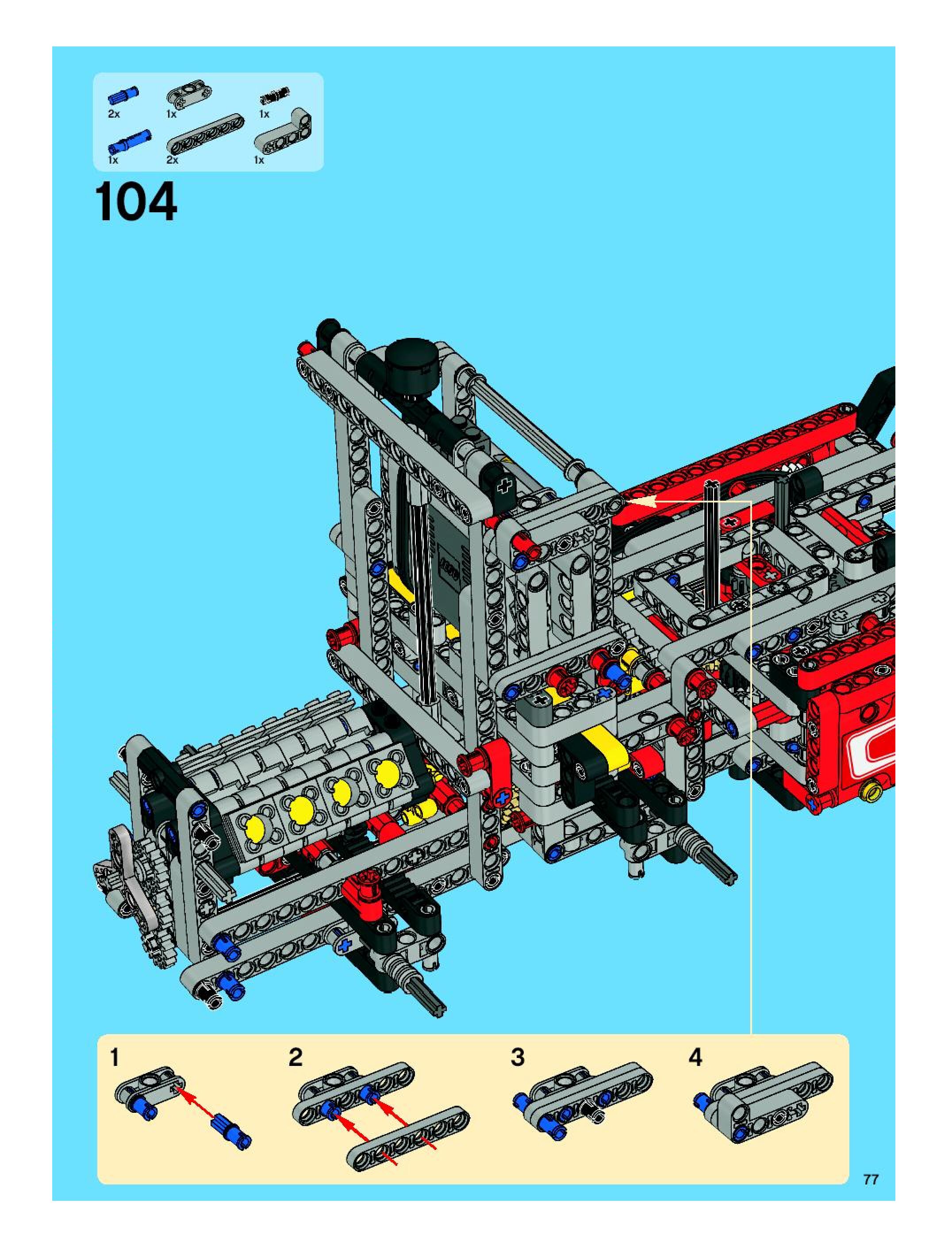 2x
1x
1x
1x
2x
1x

104

1
2
3
4

77