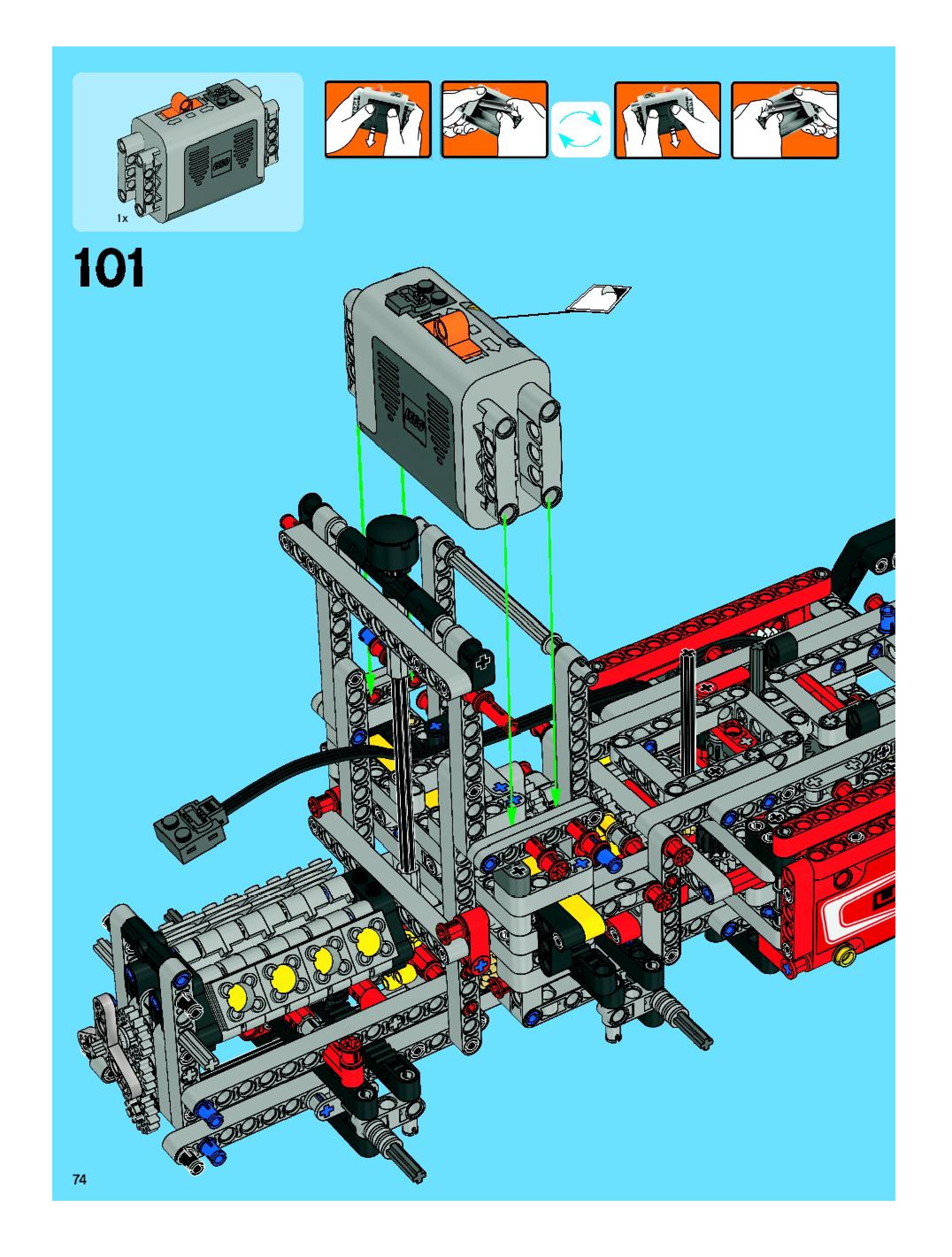 1x

101

74