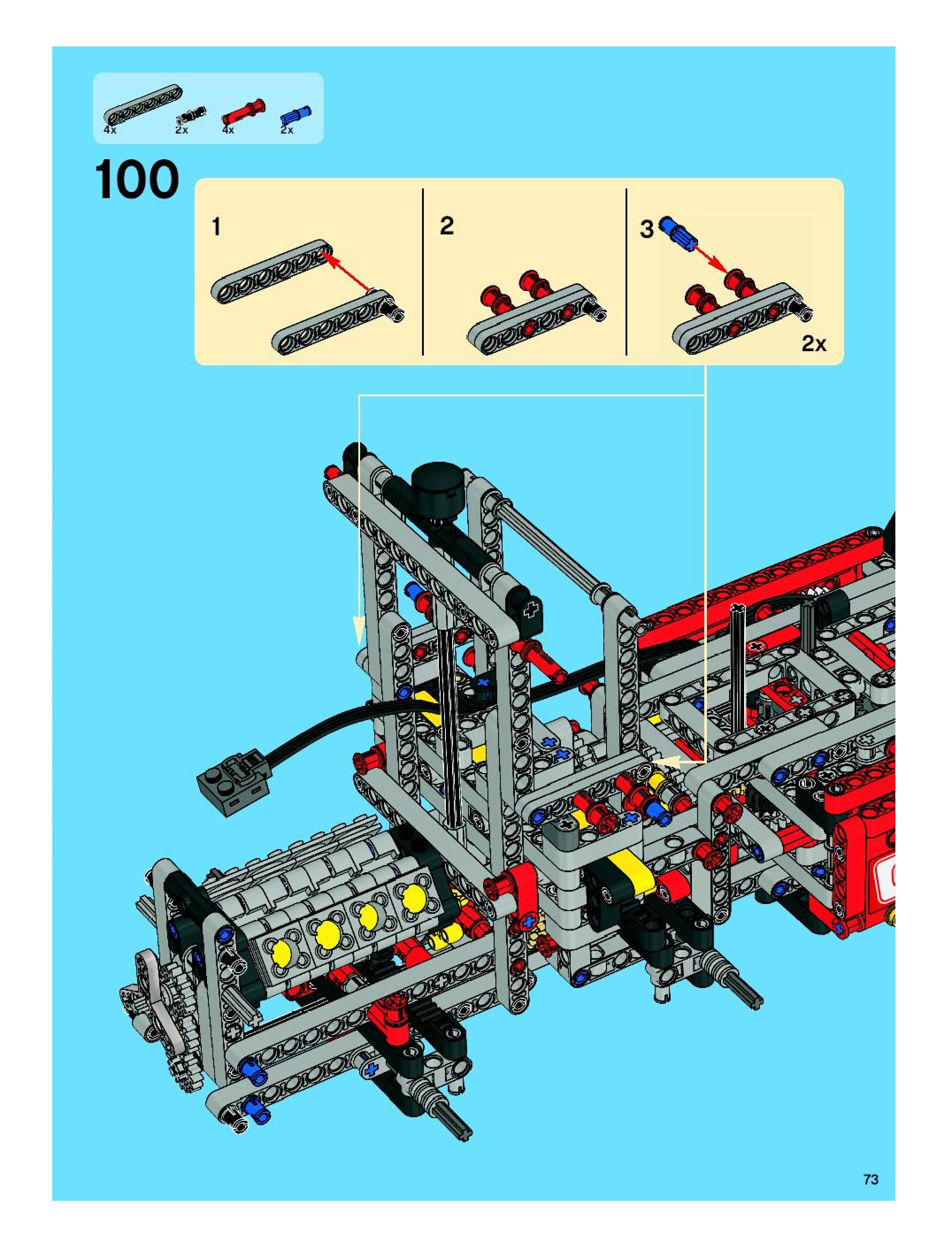 4x 2x 4x 2x

100

1

2

3

2x

73