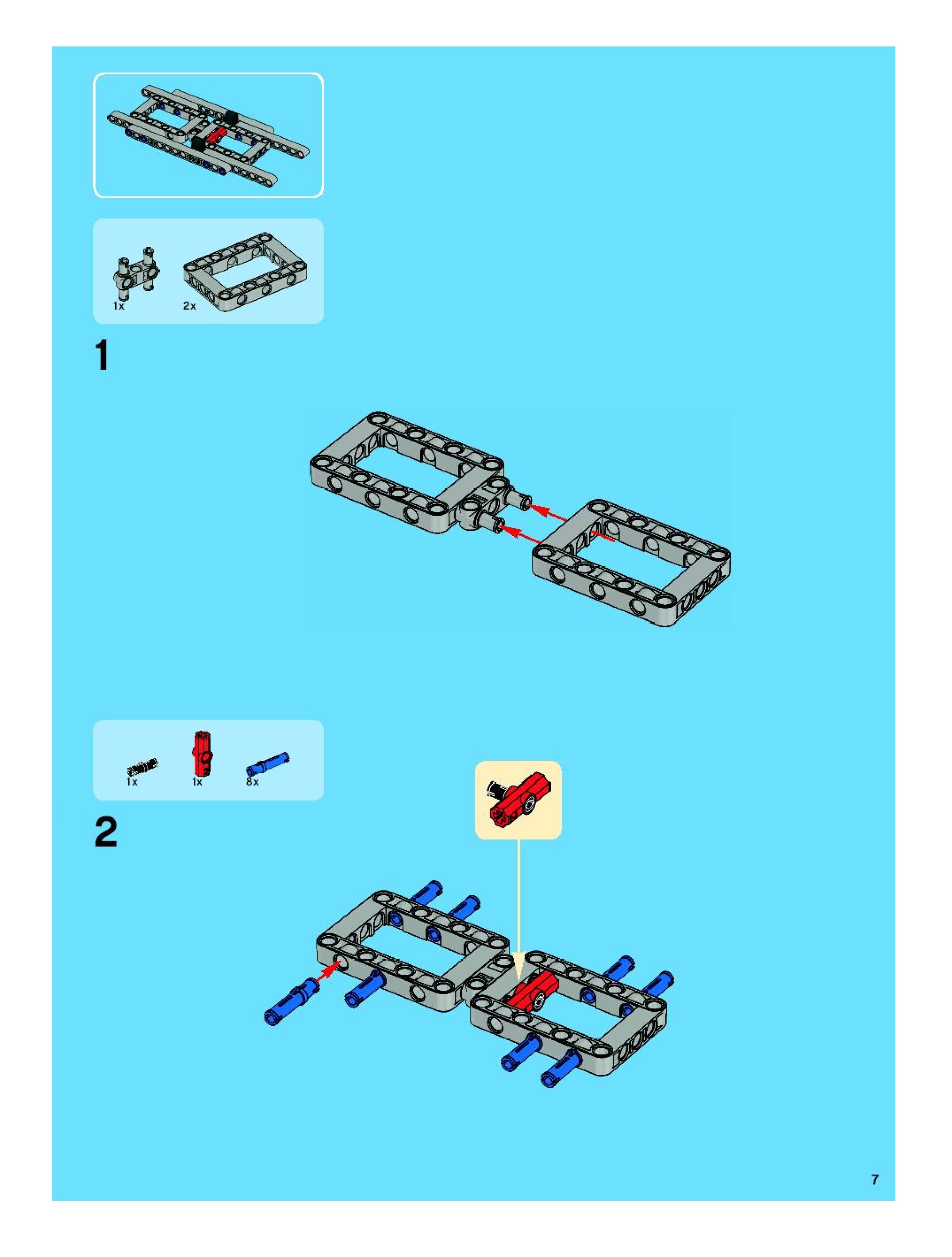 1x 2x

1

1x 1x 8x

2

7