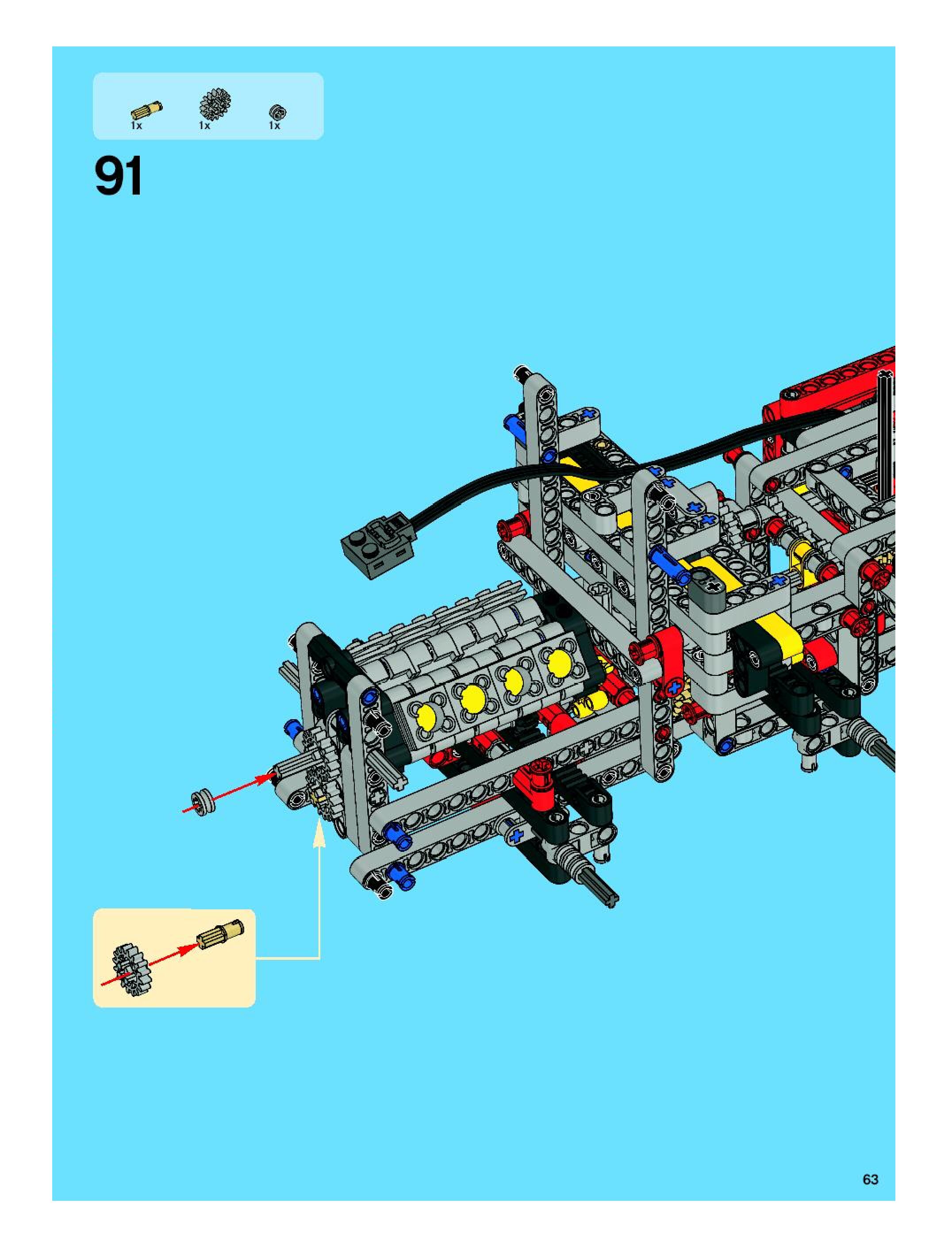 1x 1x 1x

91

63