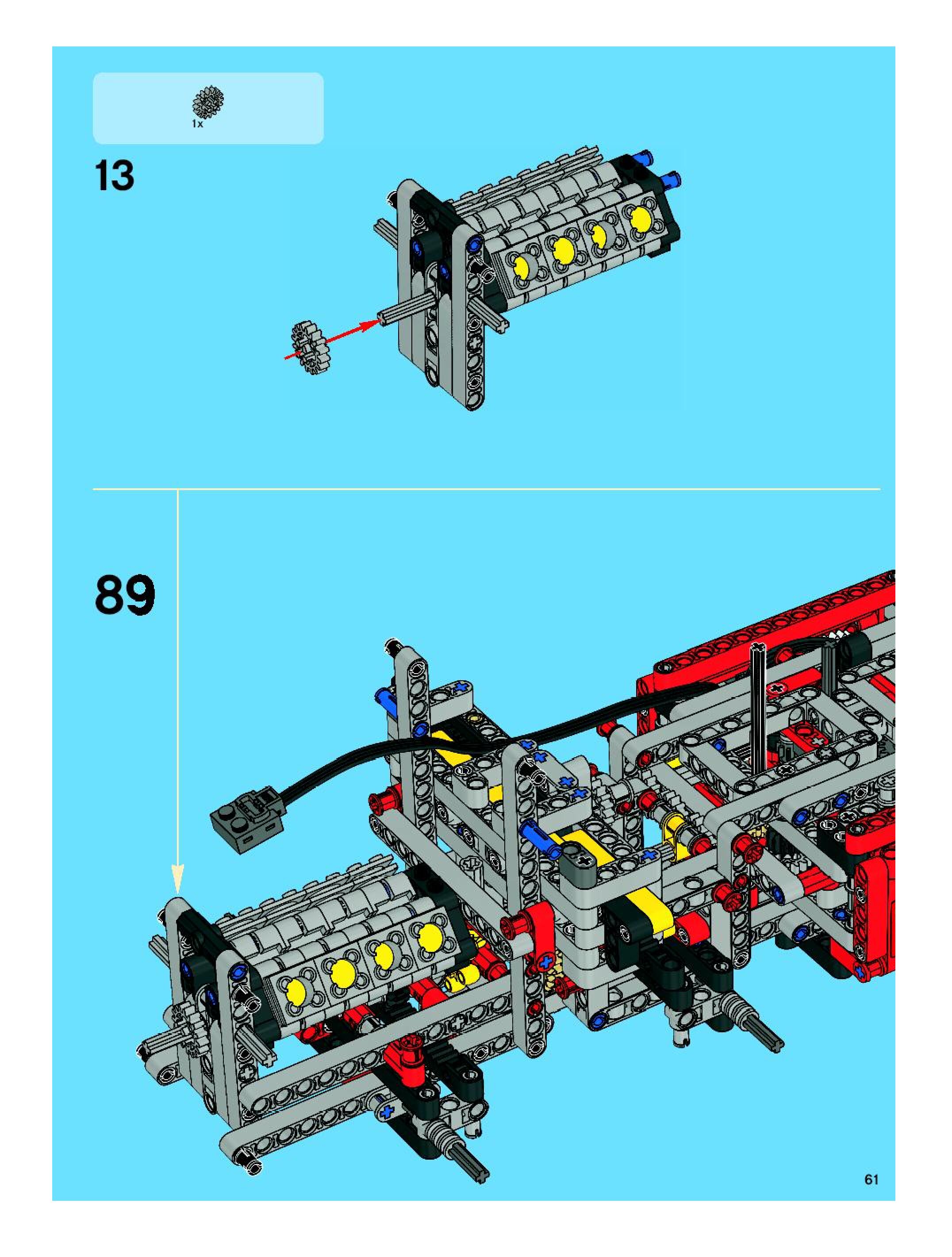 1x

13

89

61