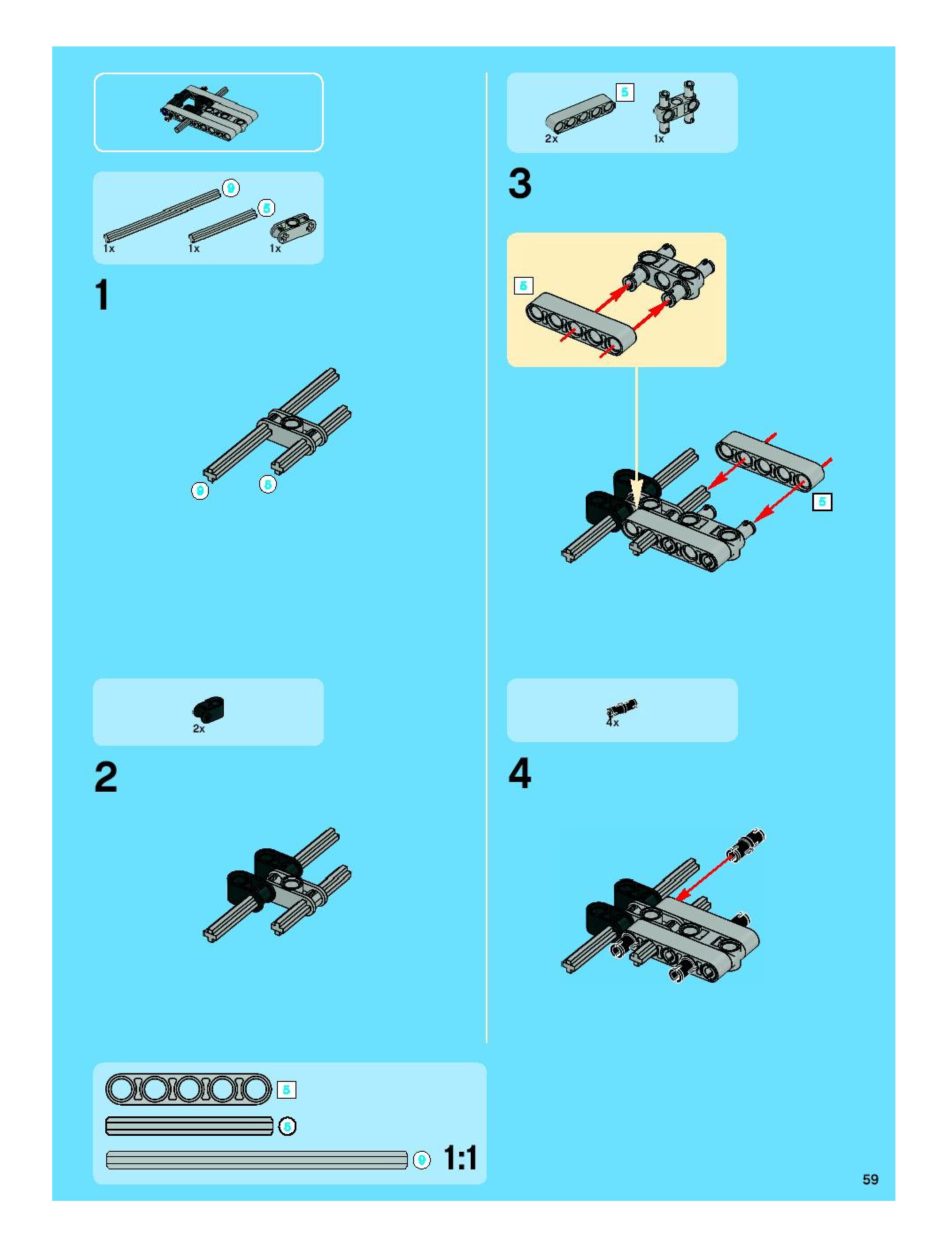 9
5
1x 1x 1x

1

9 5

2x

2

5
2x 1x

3

5

5

4x

4

5
5
9 1:1

59