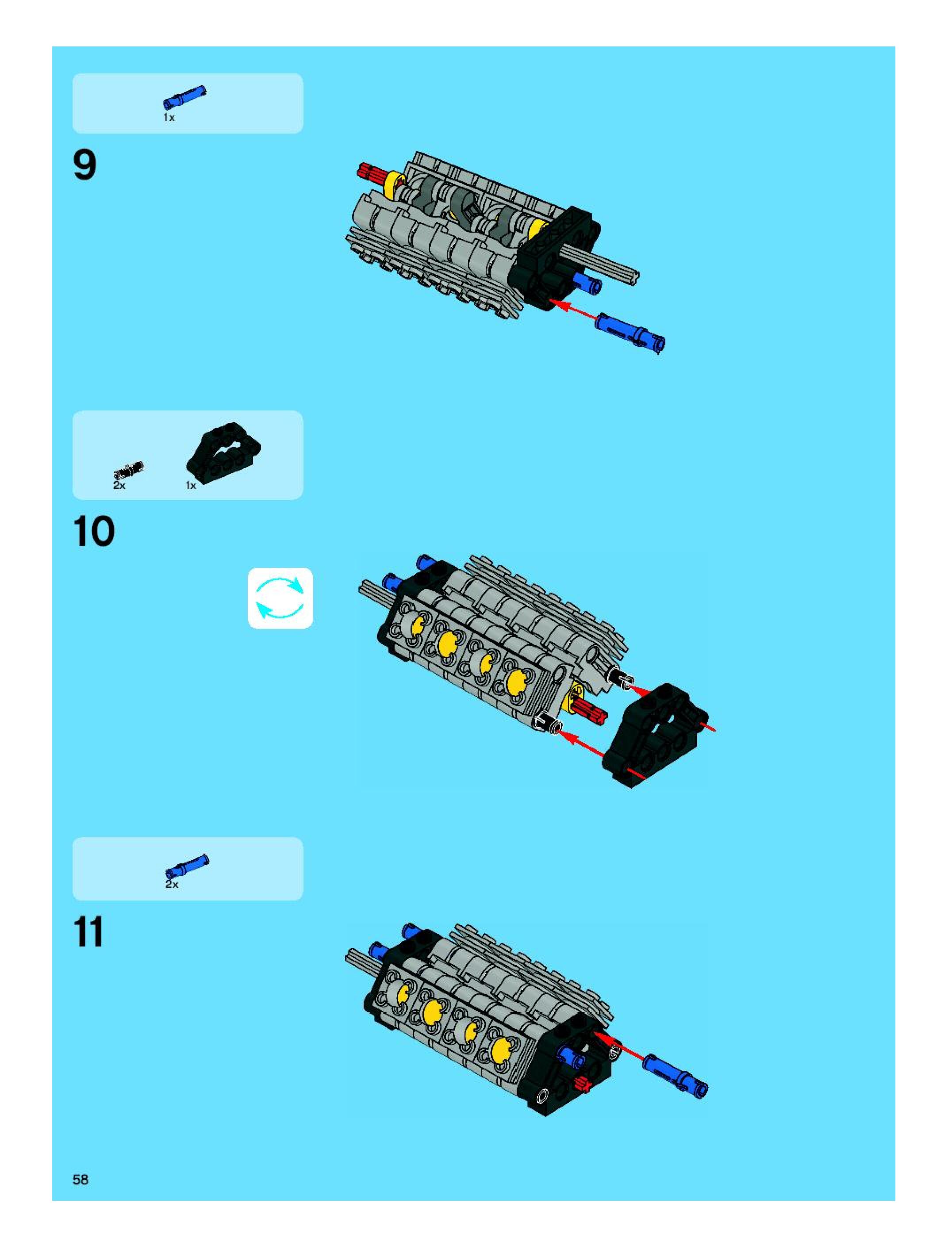 1x

9

2x 1x

10

2x

11

58