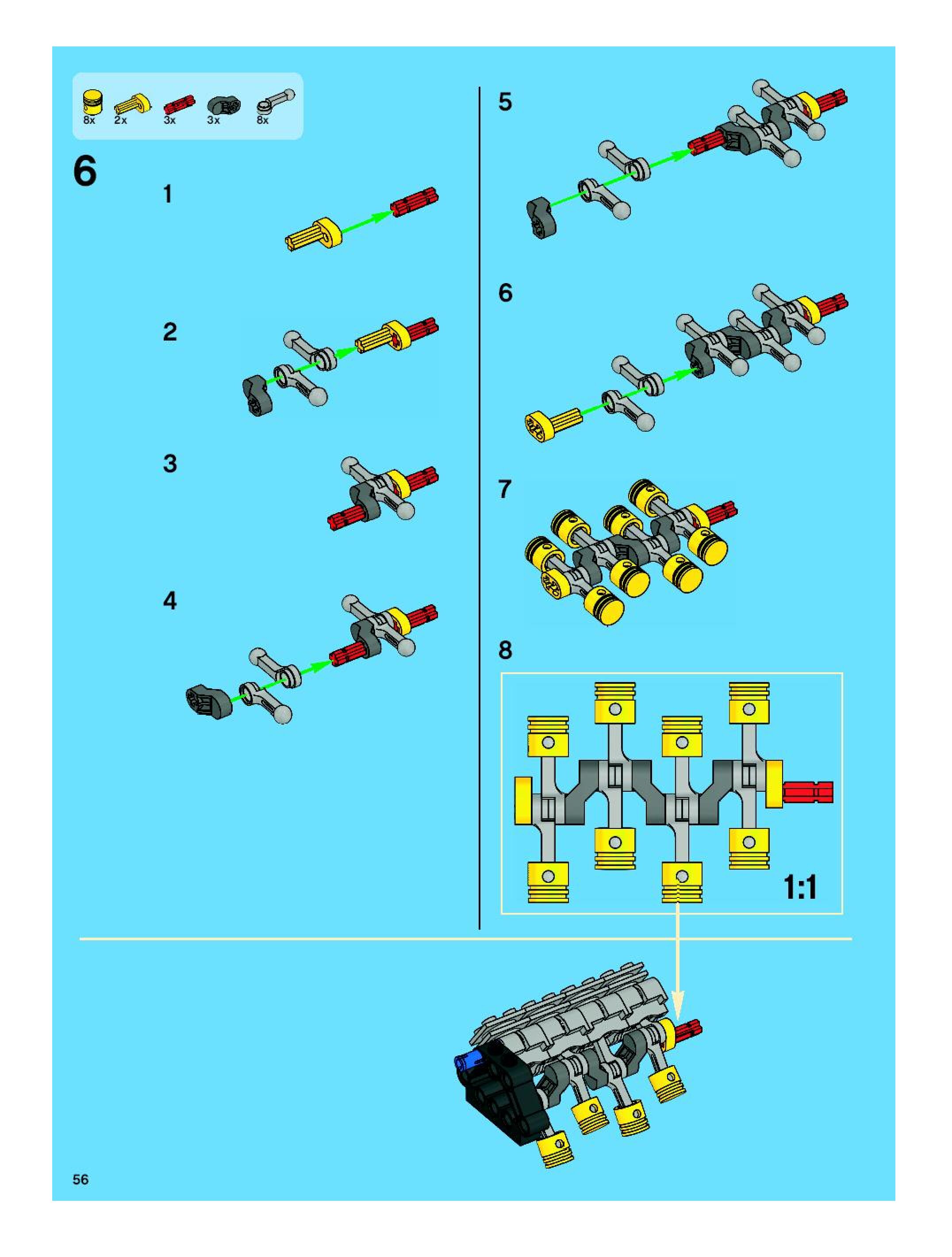 8x 2x 3x 3x 8x

6

1

2

3

4

5

6

7

8

1:1

56