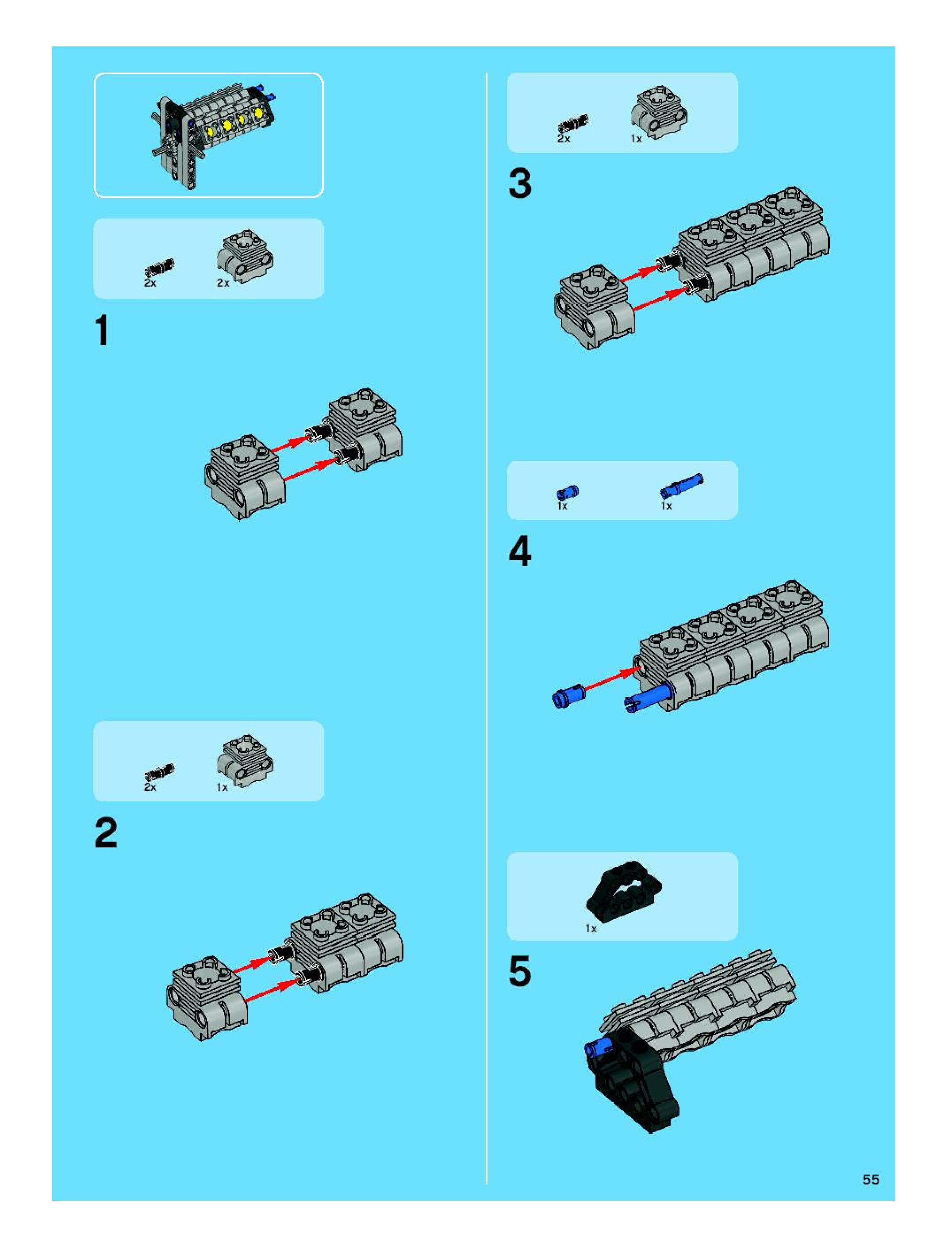 2x 2x

1

2x 1x

2

2x 1x

3

1x 1x

4

1x

5

55