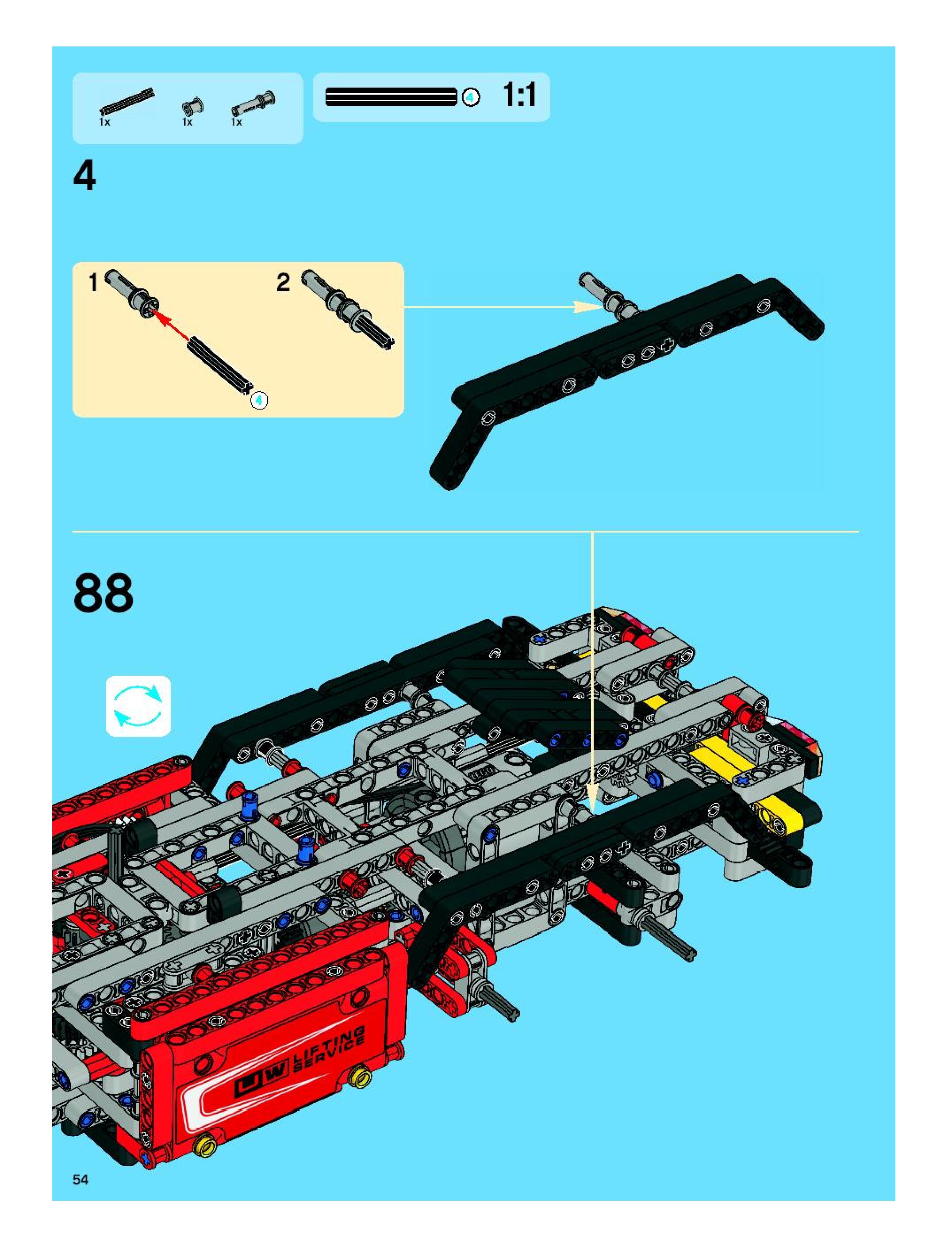 1x 1x 1x

4 1:1

4

1 2

4

88

UW LIFTING SERVICE

54