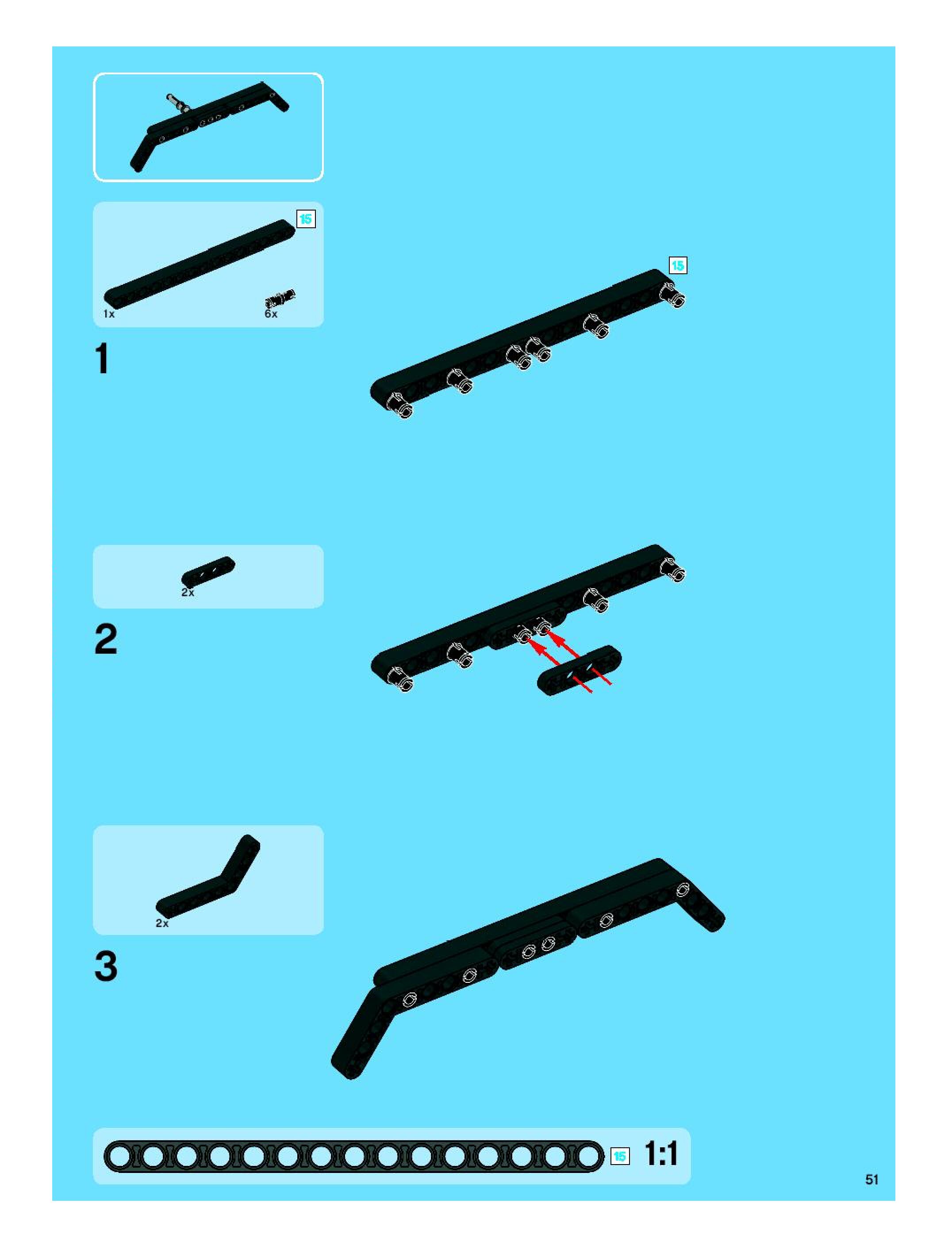 15
1x
6x
1
15
2x
2
2x
3
15
1:1
51