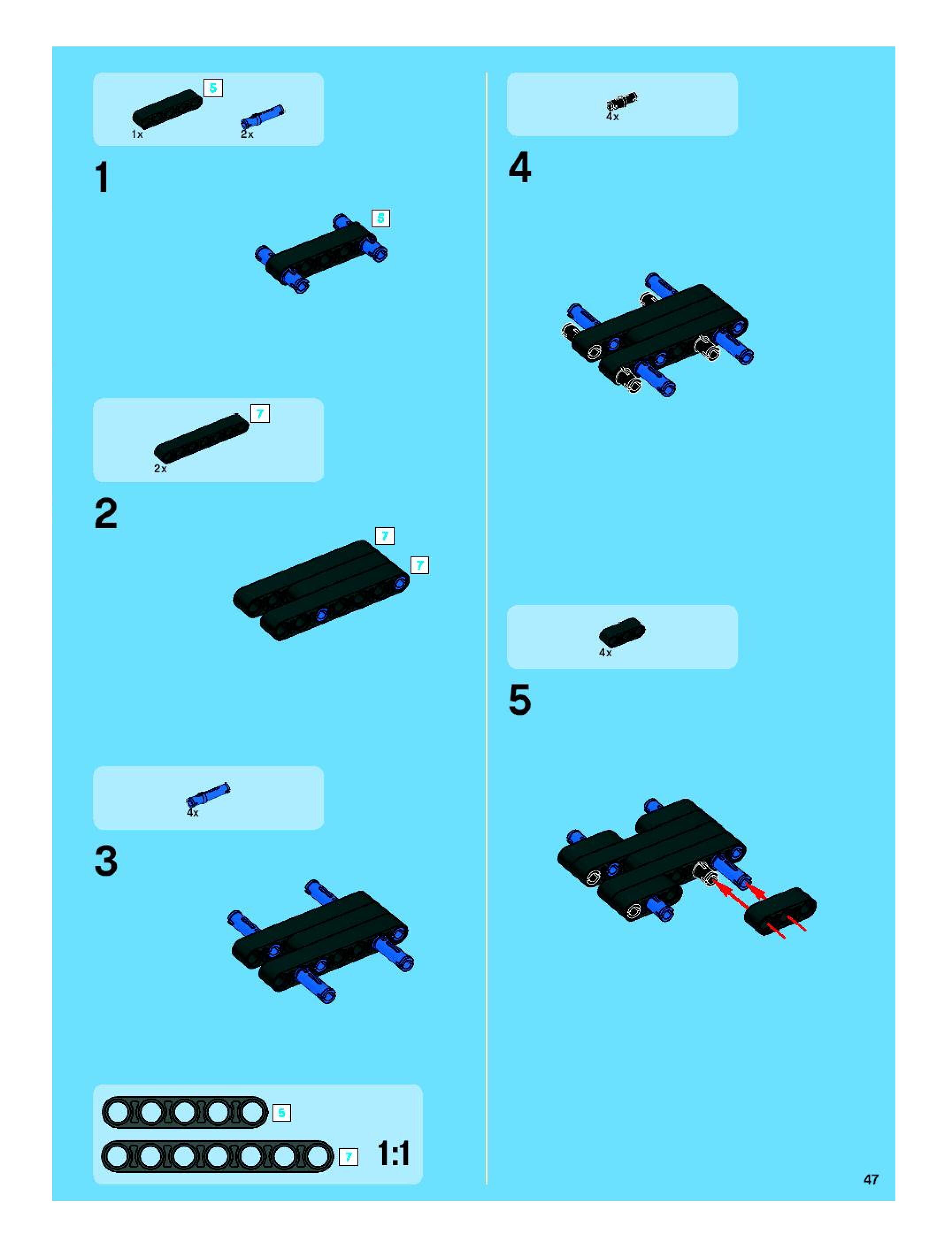 5
1x
2x
1
5
7
2x
2
7
7
4x
3
5
7
1:1
4x
4
4x
5
47