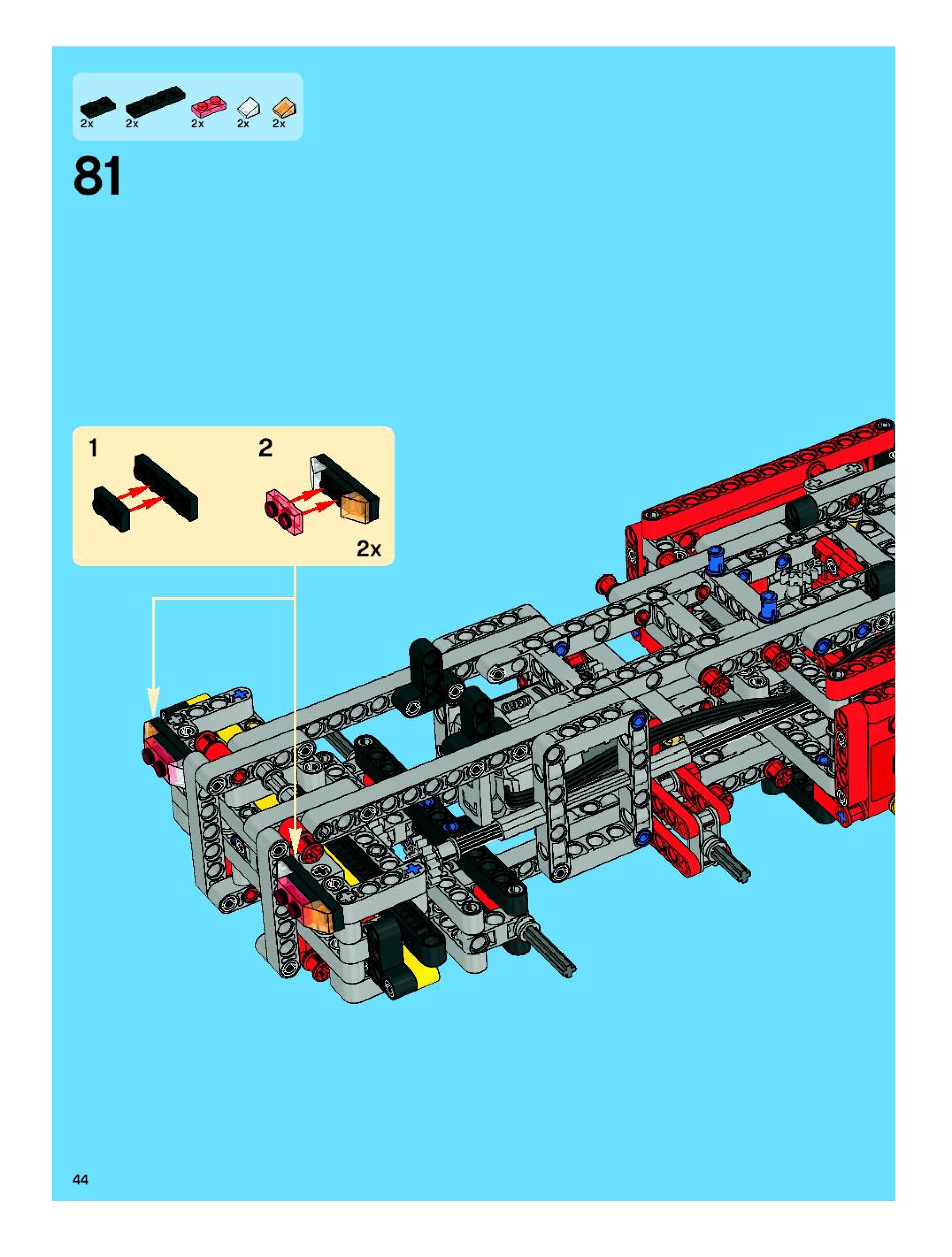 2x 2x 2x 2x 2x

81

1

2

2x

44