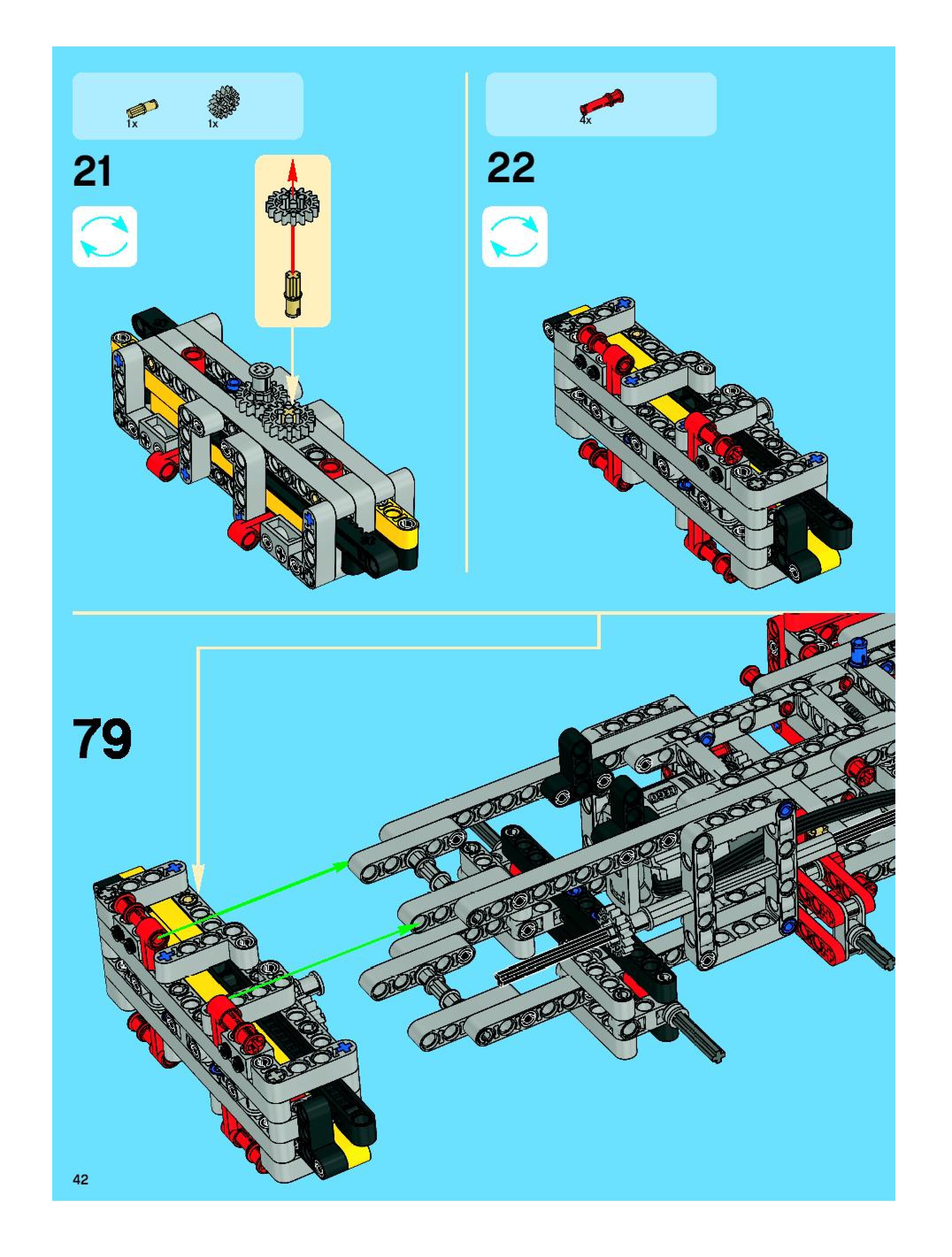 1x 1x

21

4x

22

79

42