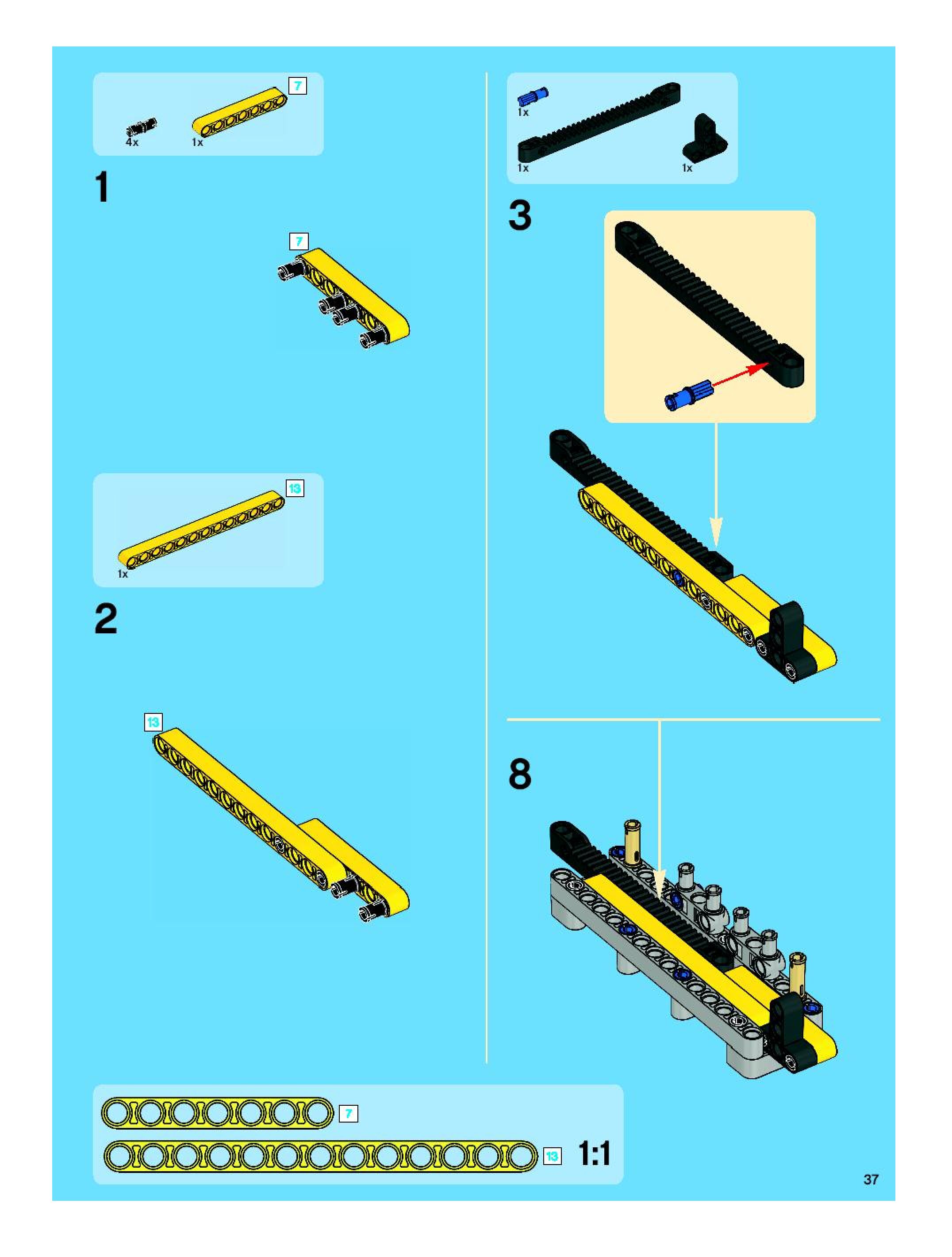 7

4x 1x

1

7

13

1x

2

13

1x

1x 1x

3

8

7

13 1:1

37