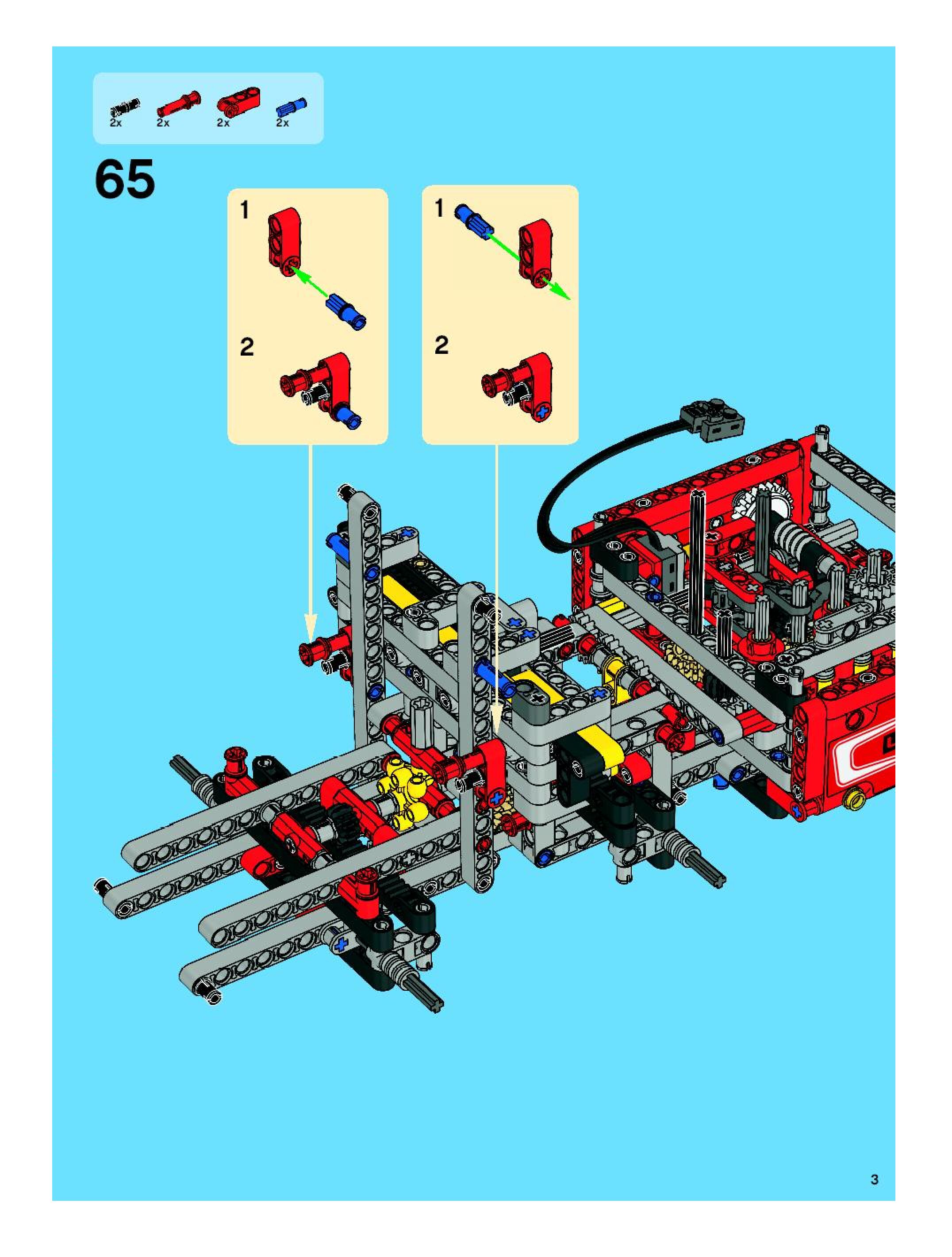 2x 2x 2x 2x

65

1

2

1

2

3