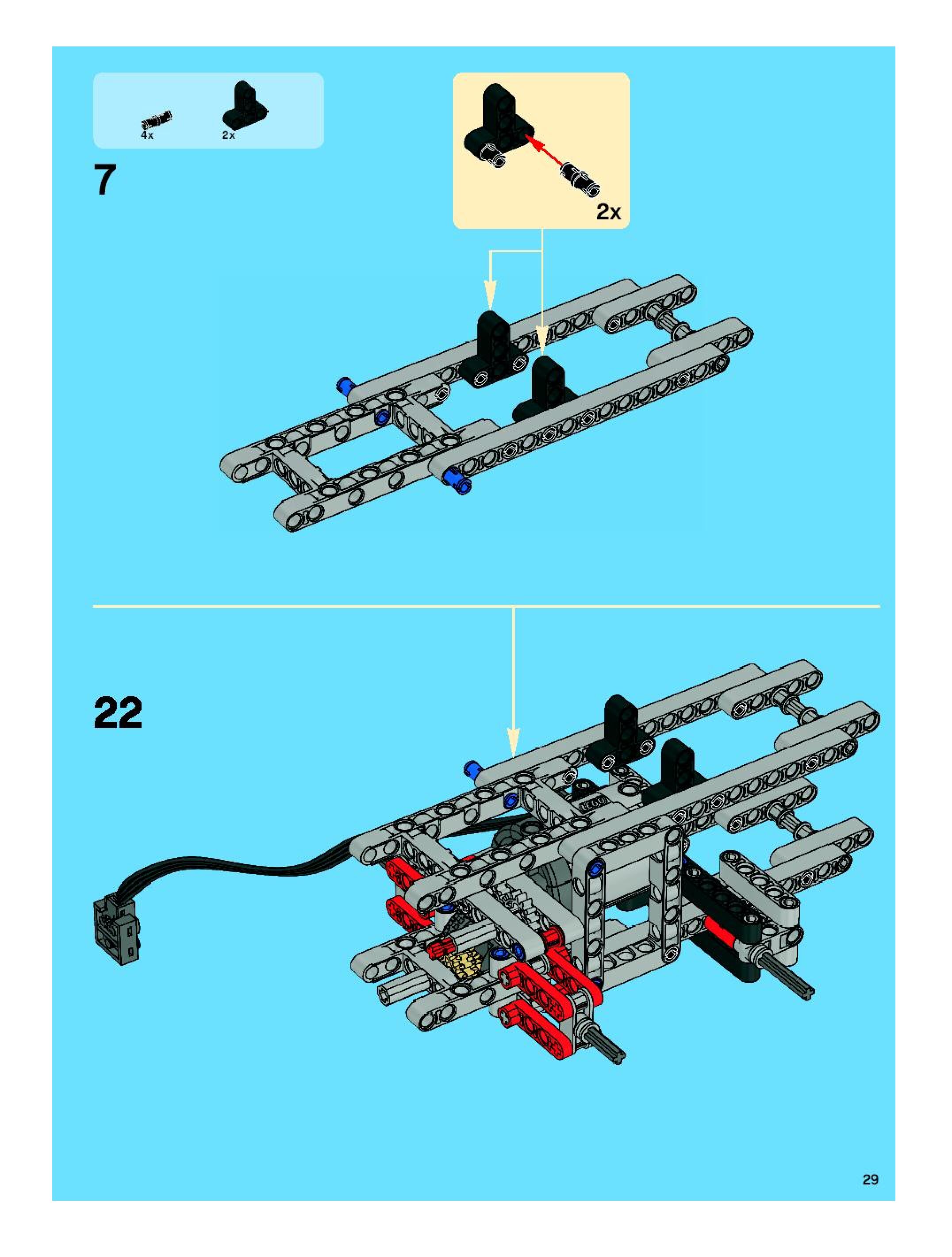 4x
2x

7

2x

22

29