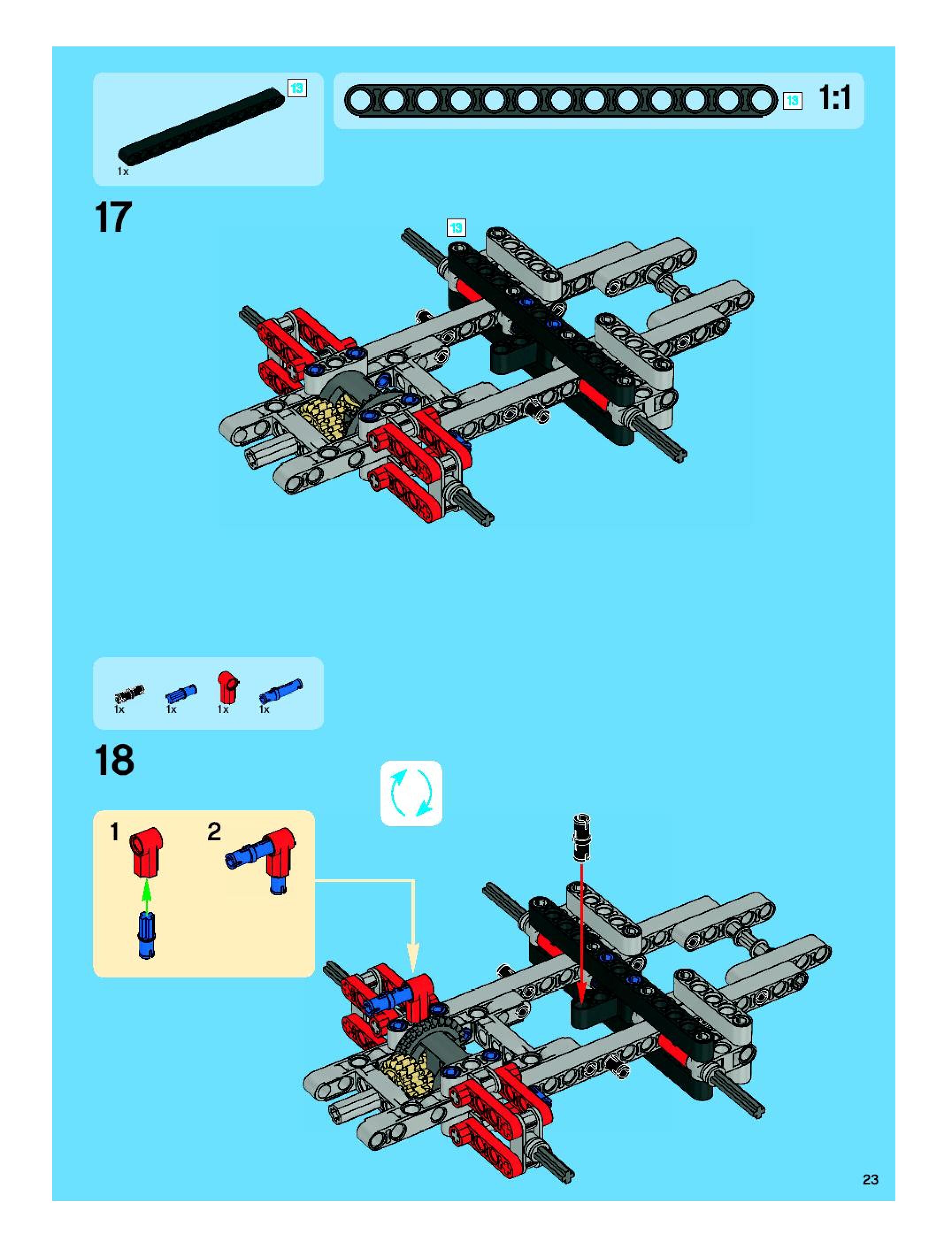 13
1x

13 1:1

17

13

1x 1x 1x 1x

18

1

2

23