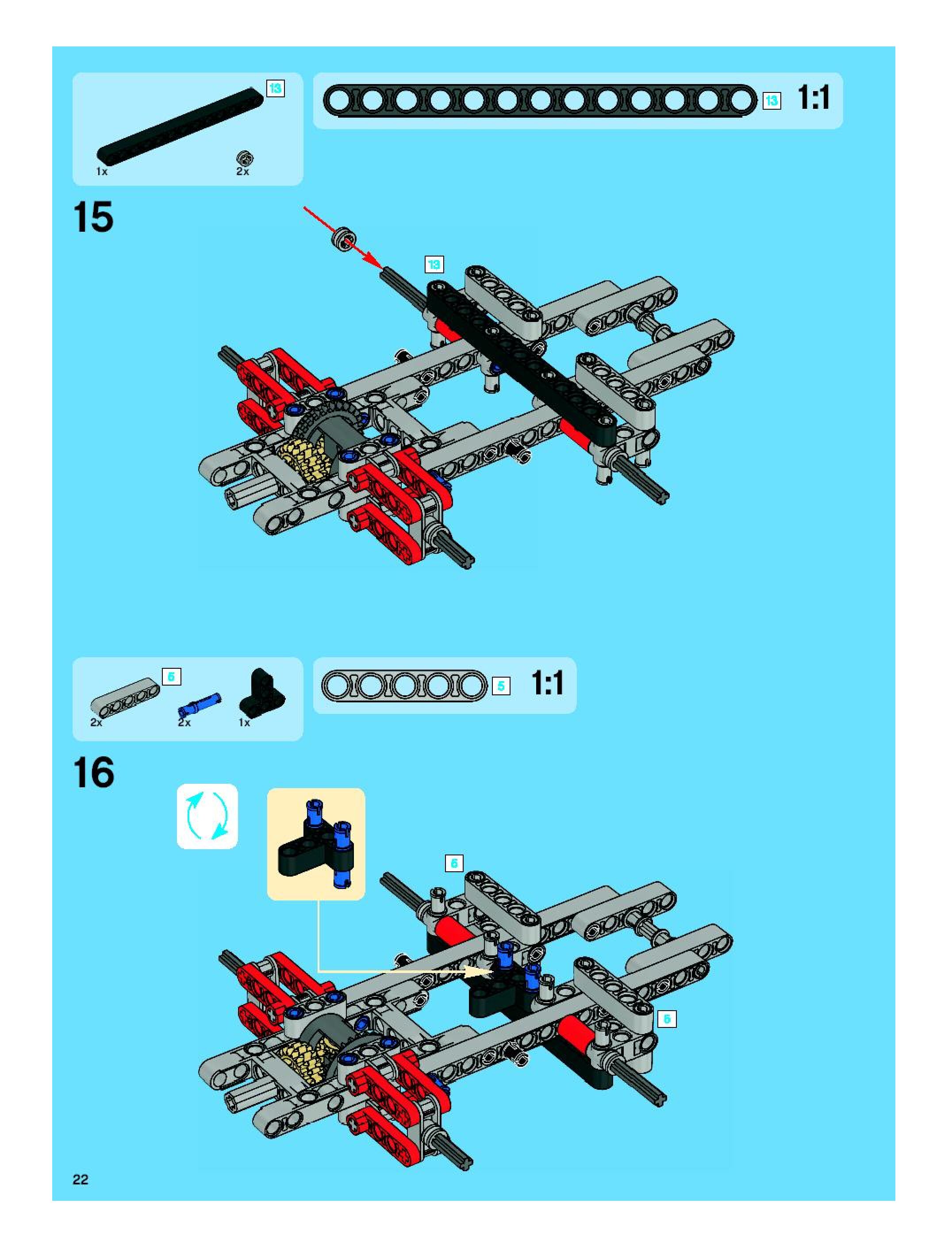 13
1x
2x
13
1:1

15

13

5
2x
2x
1x
5
1:1

16

5

5

22