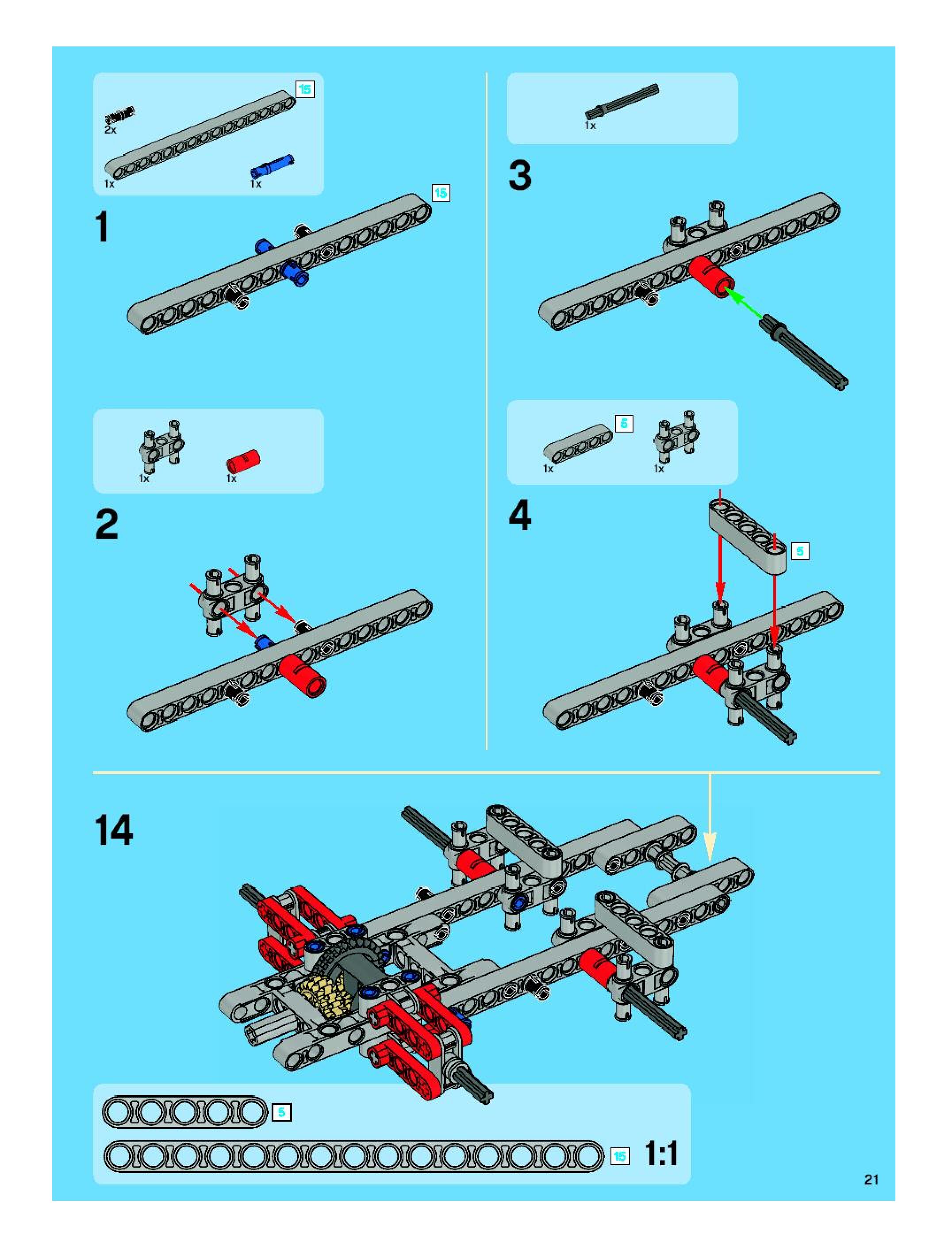 15
2x
1x
1x

1
15

1x
1x

2

1x

3

5
1x
1x

4
5

14

5

15
1:1

21