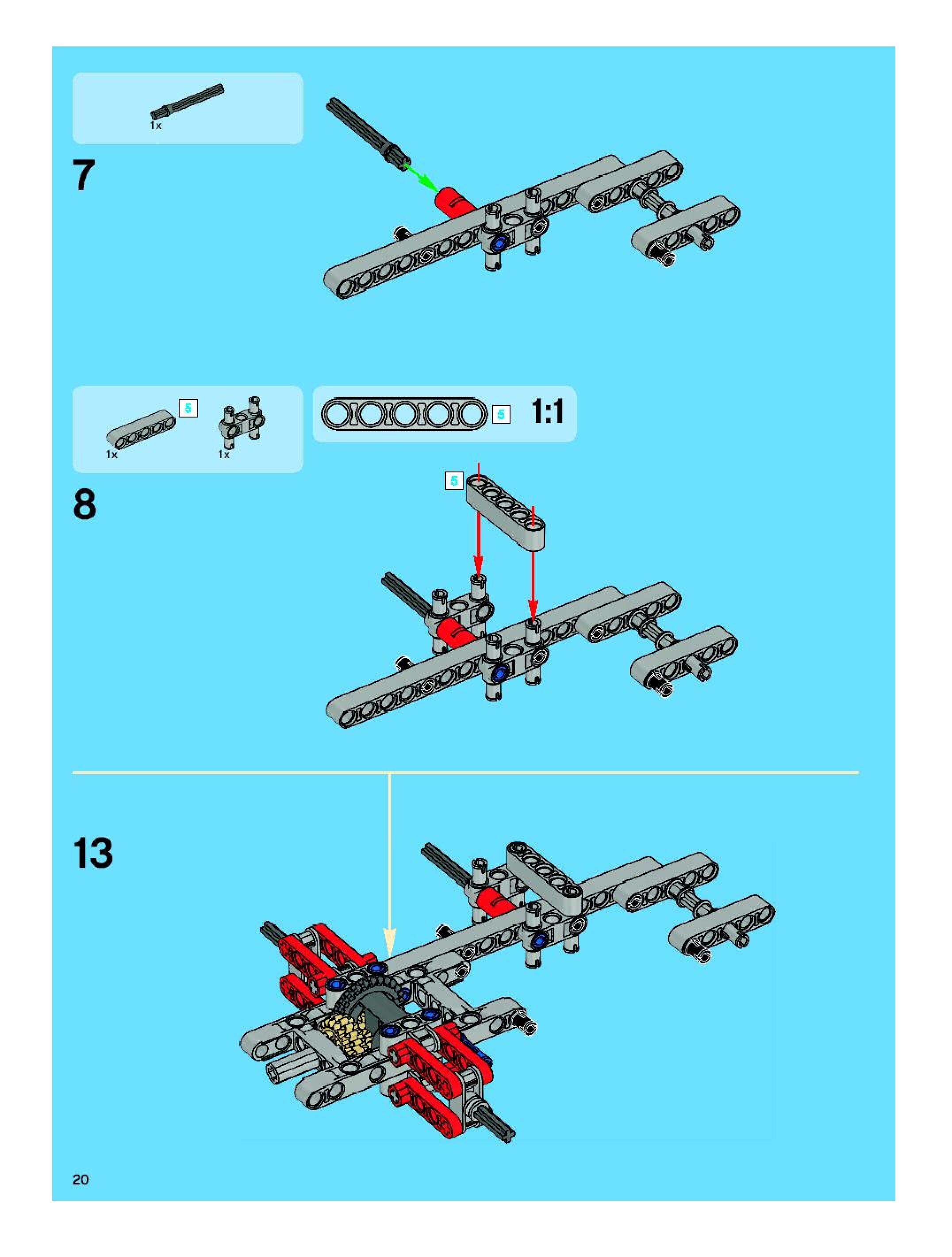 1x

7

5

1x

1x

5

1:1

8

5

13

20