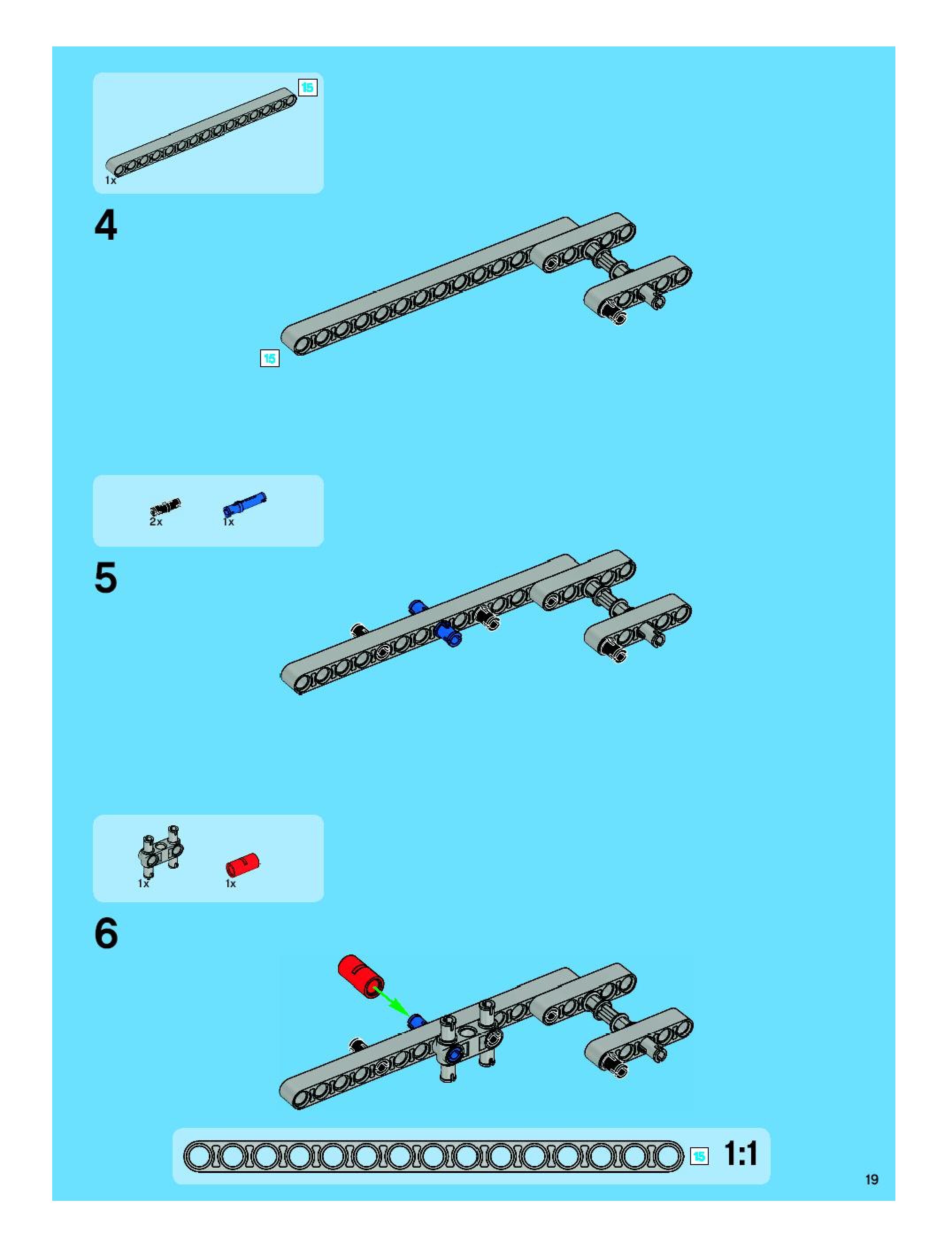 15
1x

4

15

2x
1x

5

1x
1x

6

15
1:1

19