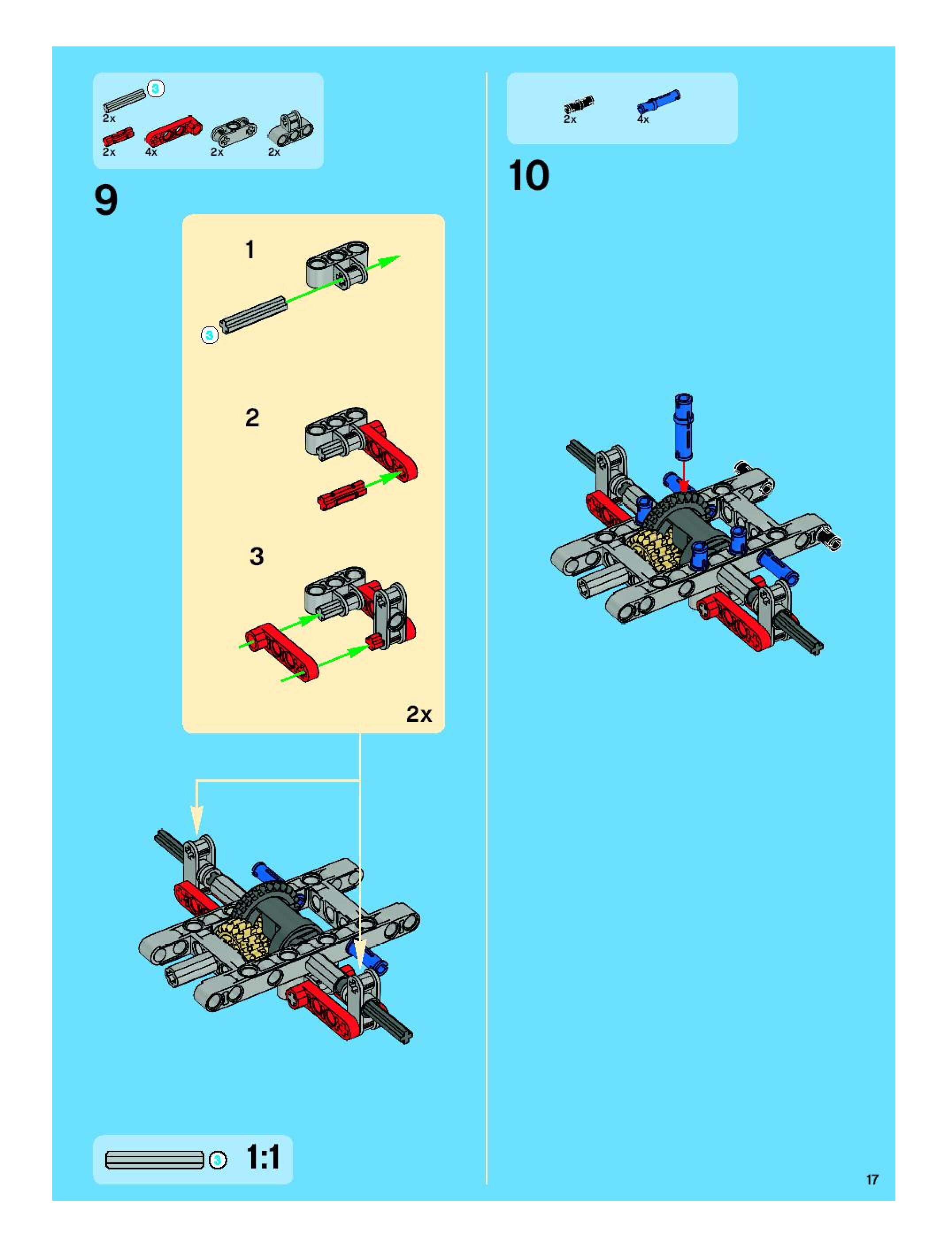 3
2x
2x 4x 2x 2x

9

1

3

2

3

2x

3 1:1

2x 4x

10

17