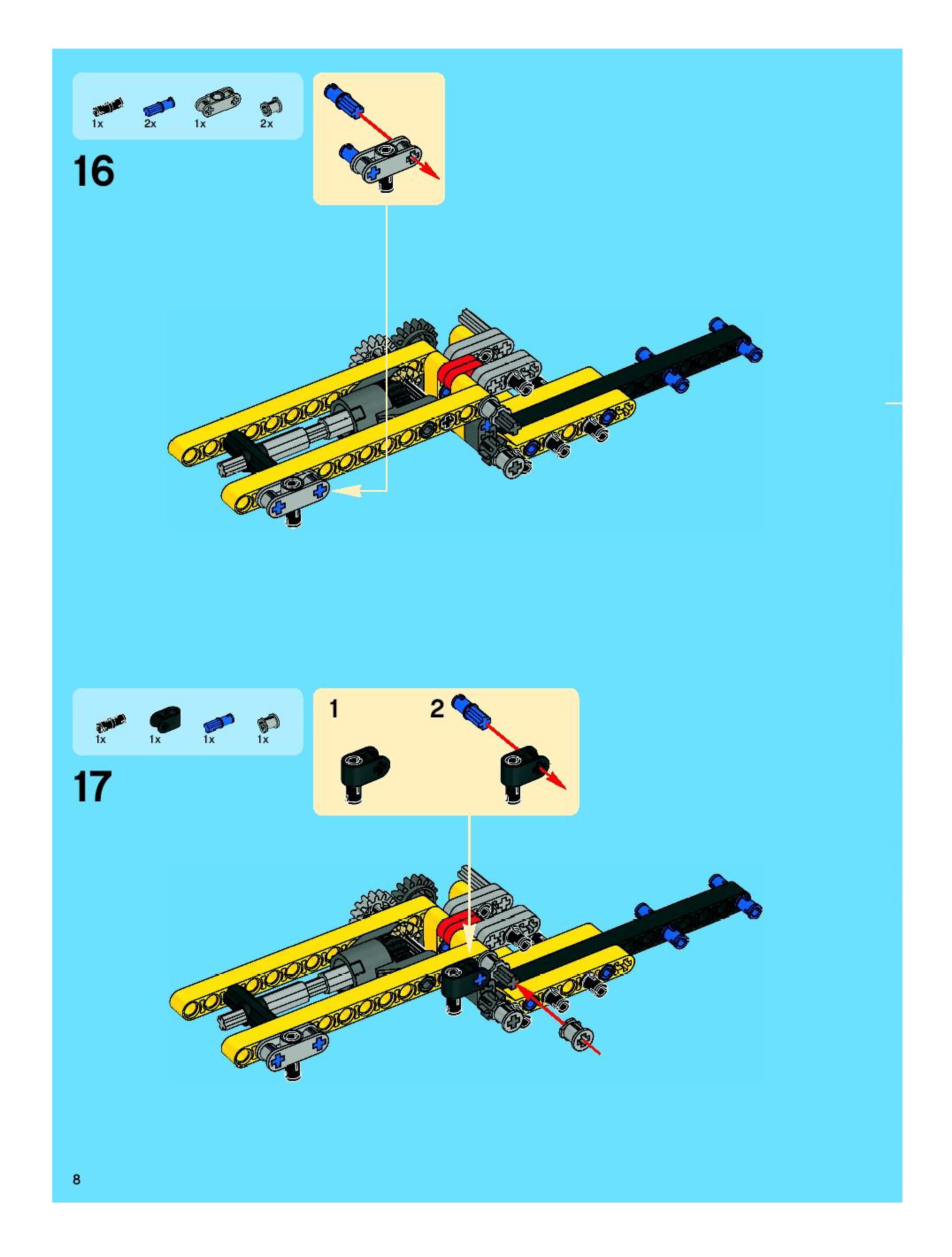 1x 2x 1x 2x

16

1x 1x 1x 1x

17

1

2

8