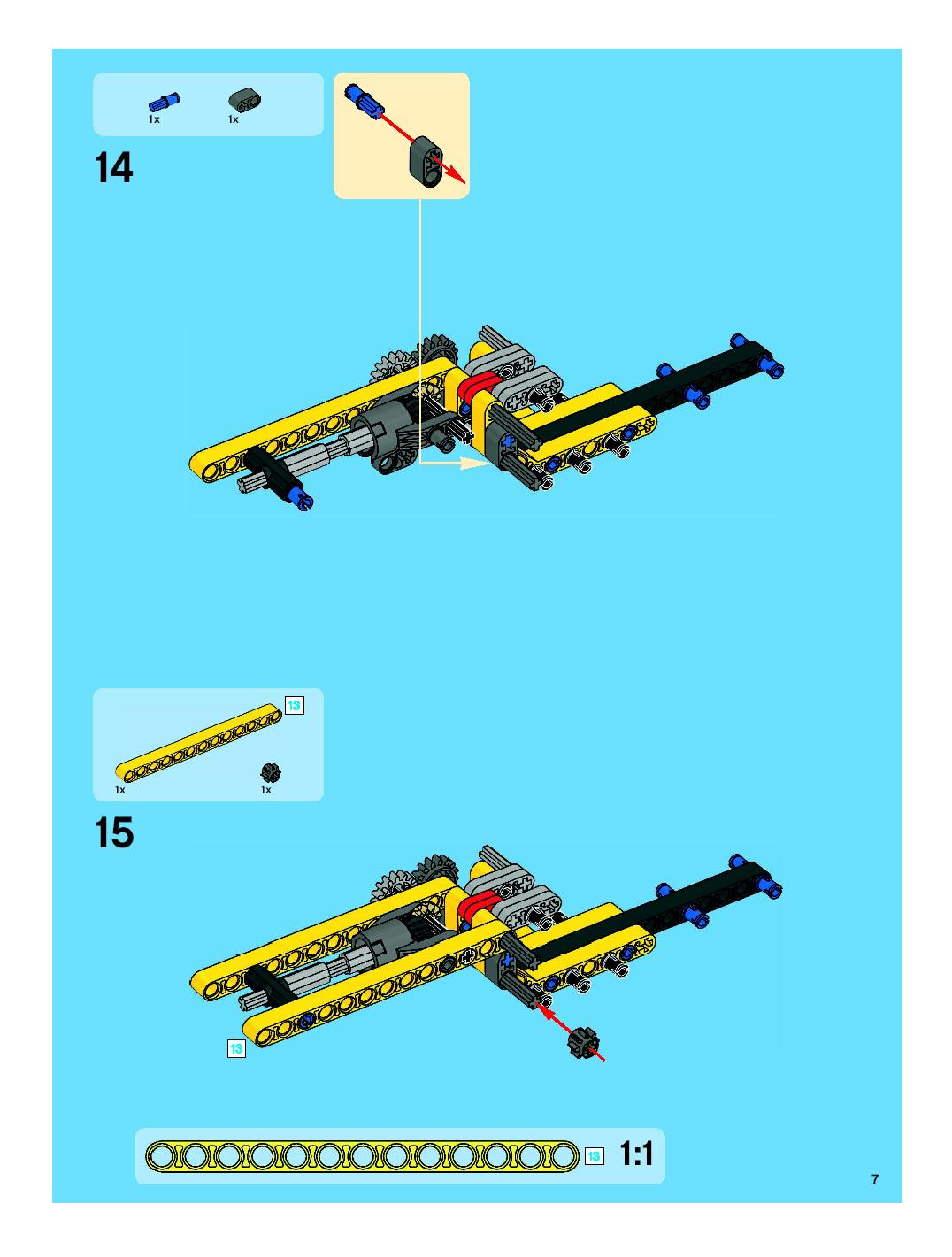 1x 1x

14

13

1x 1x

15

13

13 1:1

7