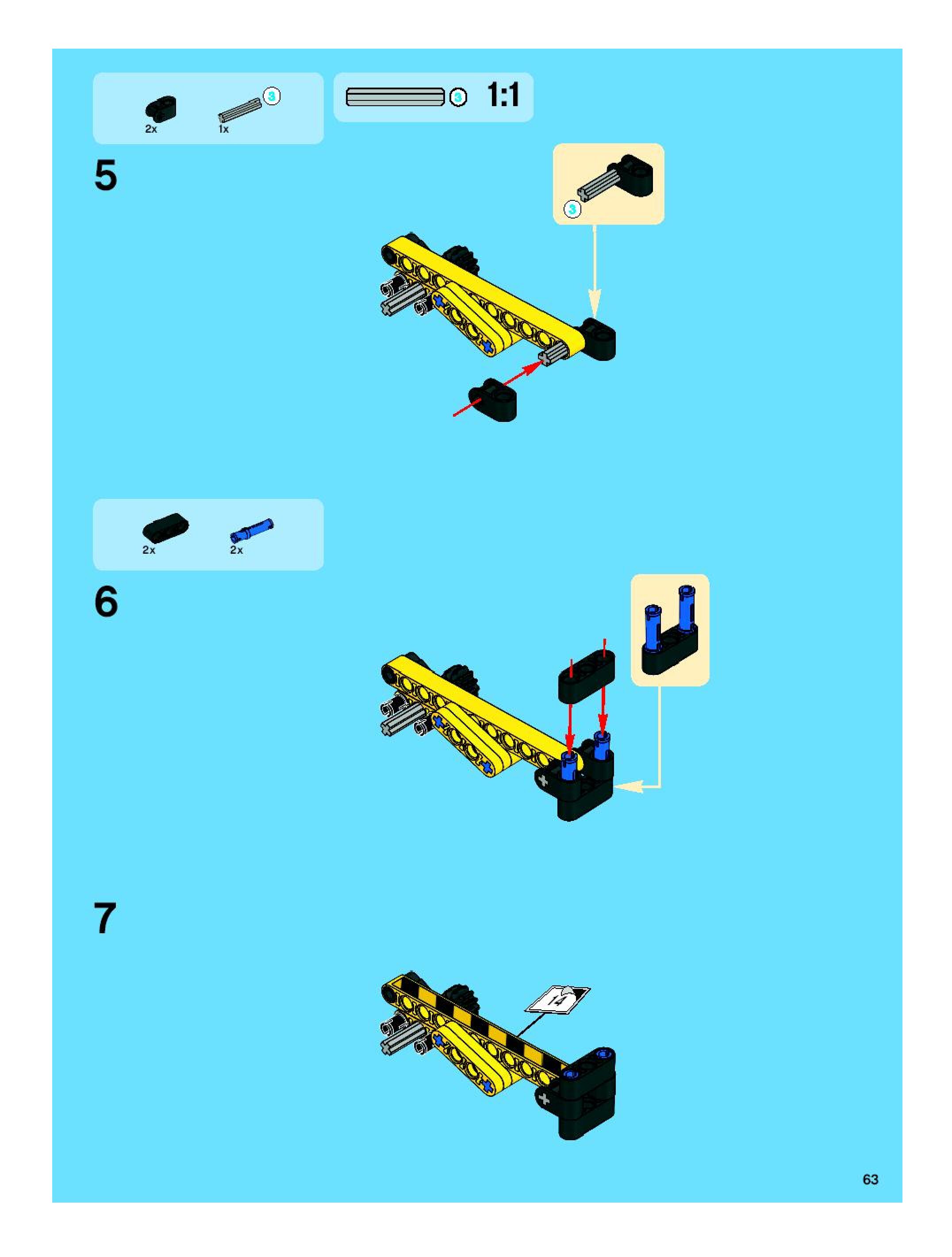 2x

3

1x

3

1:1

5

3

2x

2x

6

7

14

63