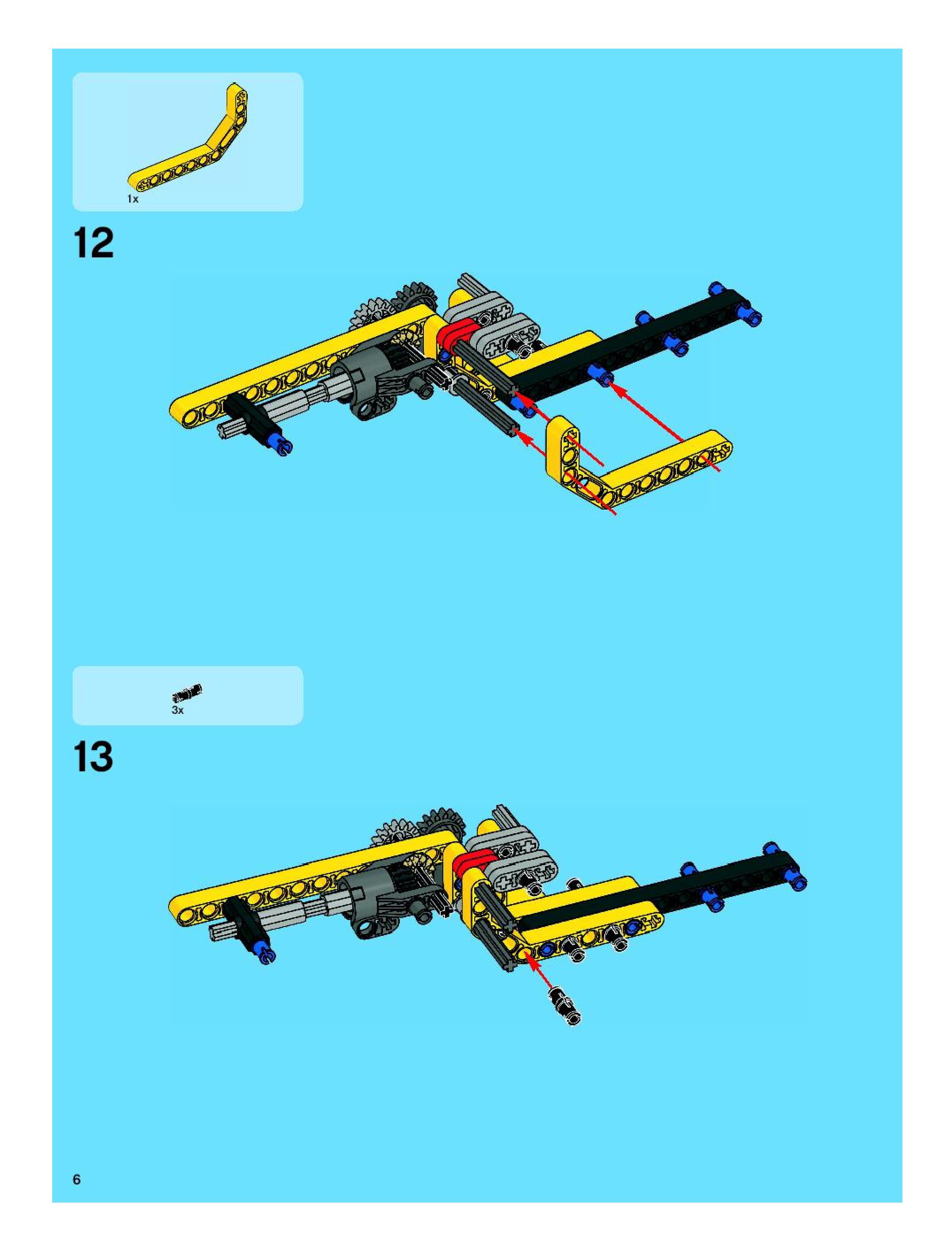 1x

12

3x

13

6