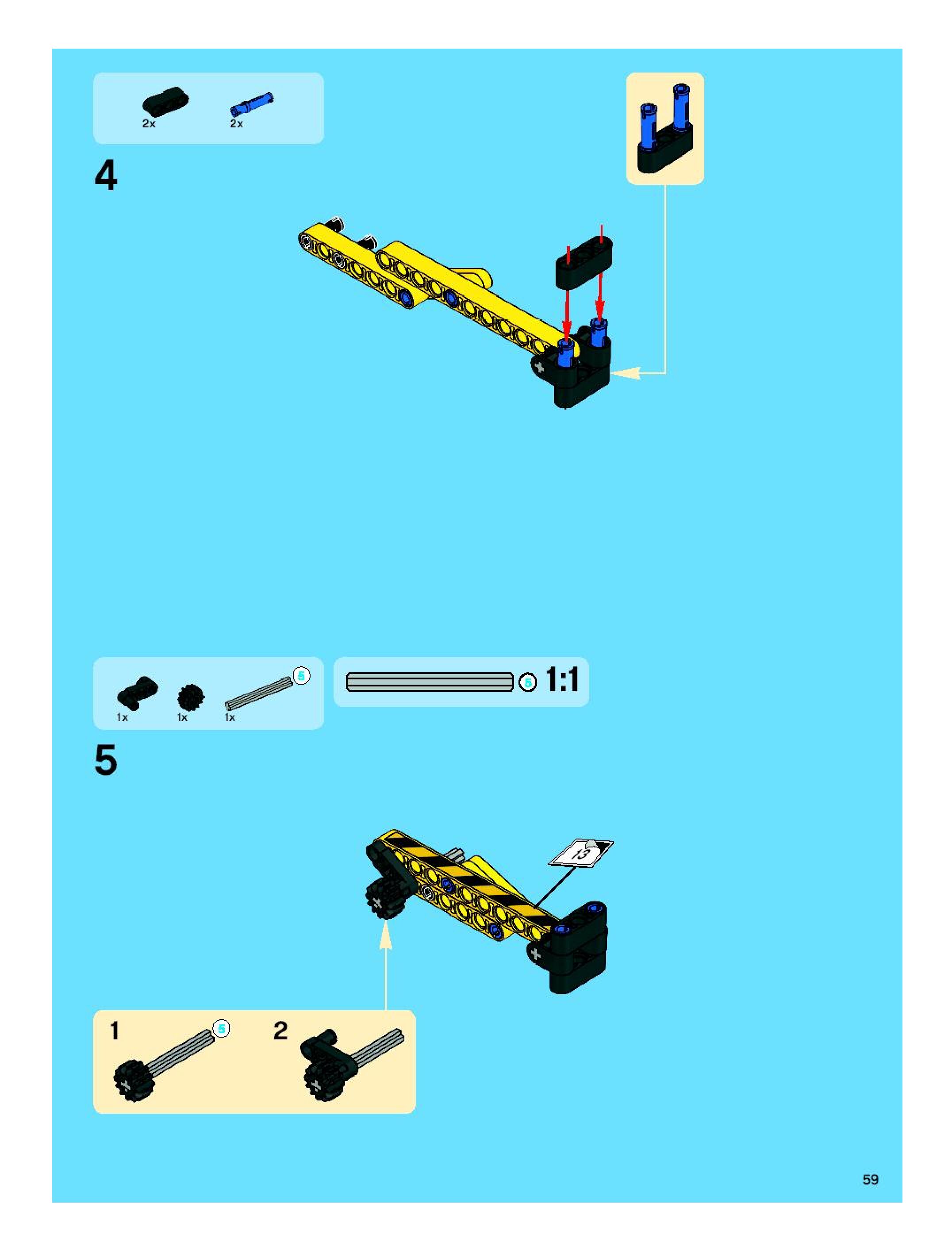 2x 2x

4

1x 1x 1x 5

5 1:1

5

13

1 5

2

59