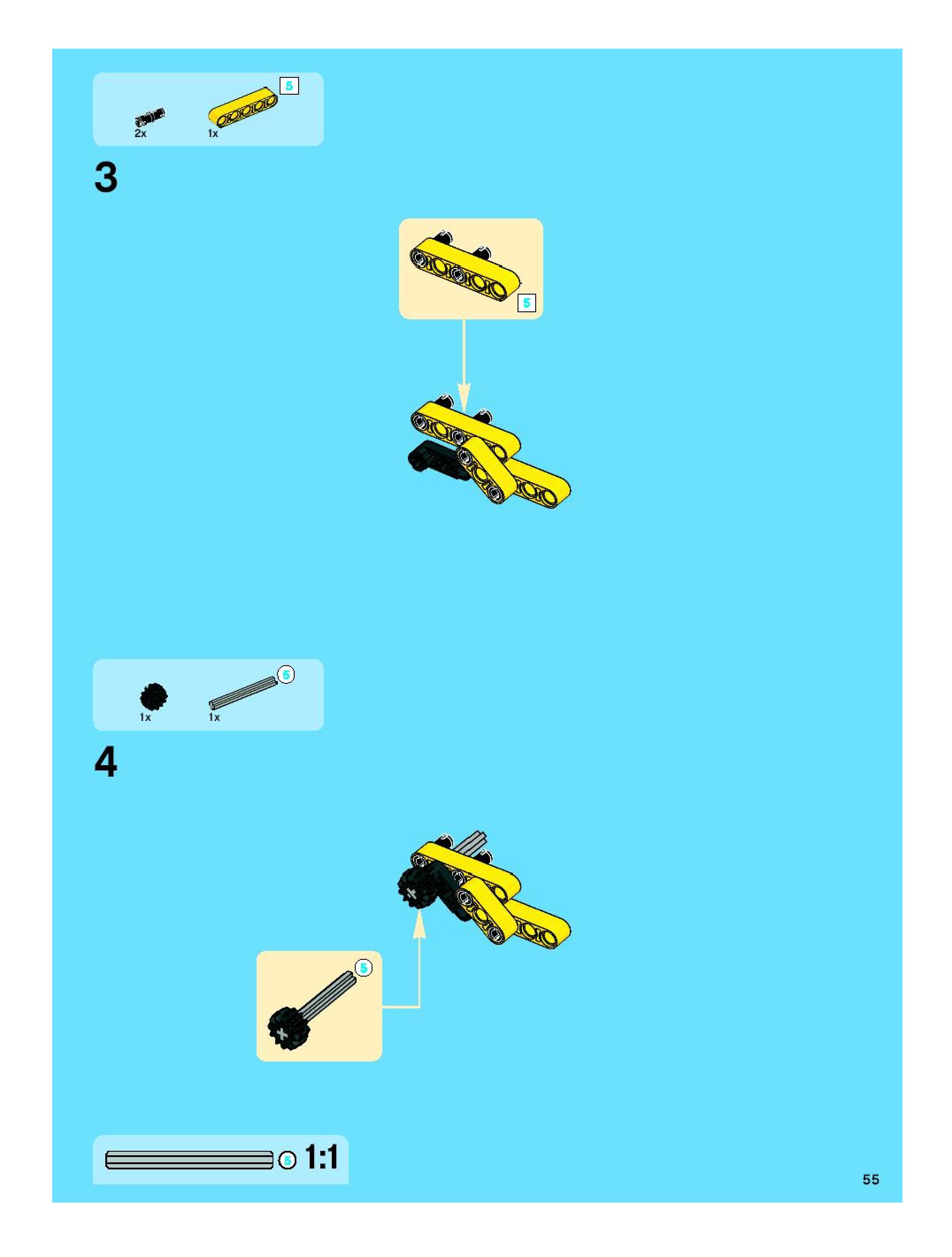 5

2x 1x

3

5

5

1x 1x

4

5

5 1:1

55