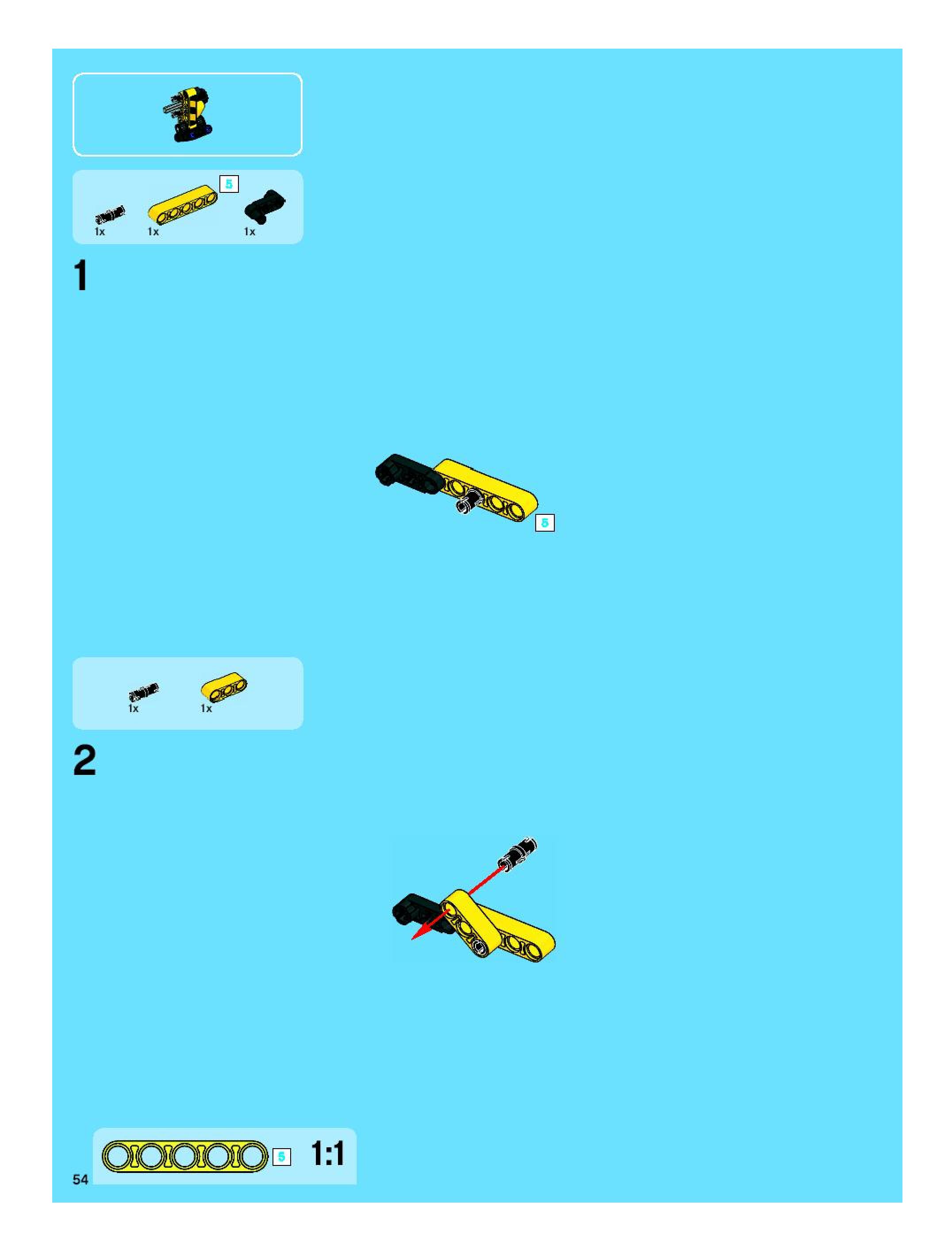 5
1x 1x 1x

1

5

1x 1x

2

5 1:1

54