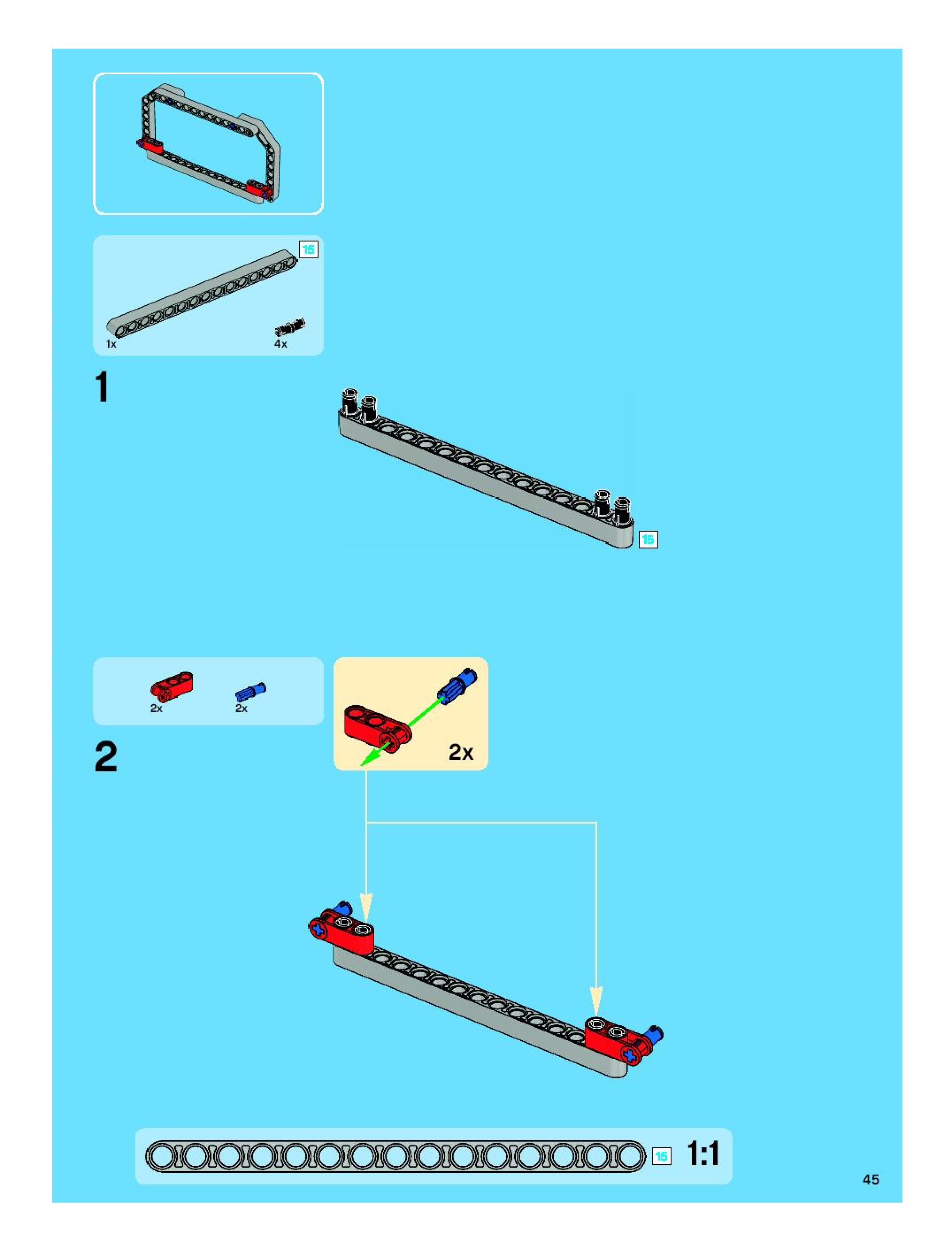 15
1x
4x

1

15

2x
2x

2

2x

15
1:1

45