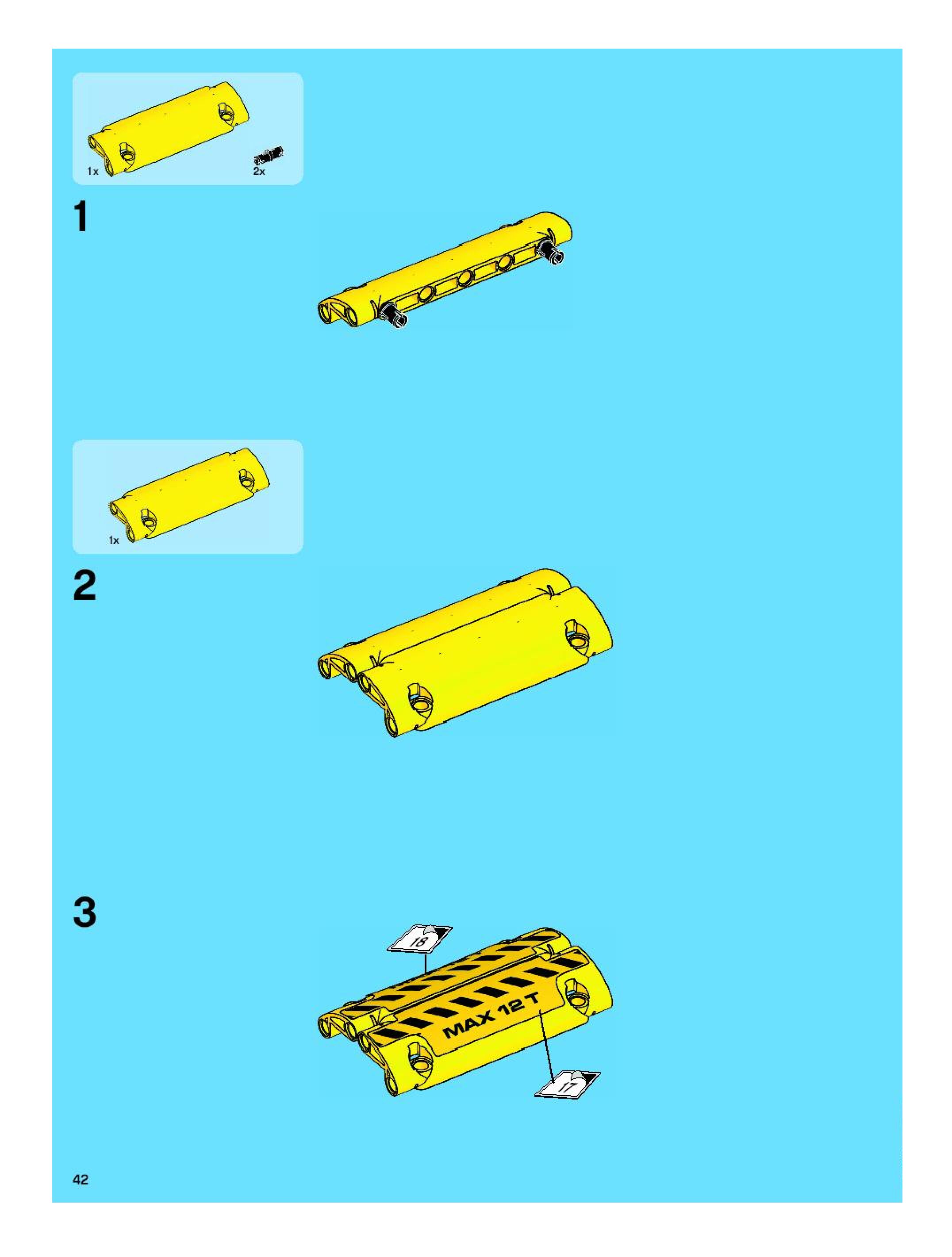 1x

2x

1

1x

2

3

18

MAX 12 T

17

42