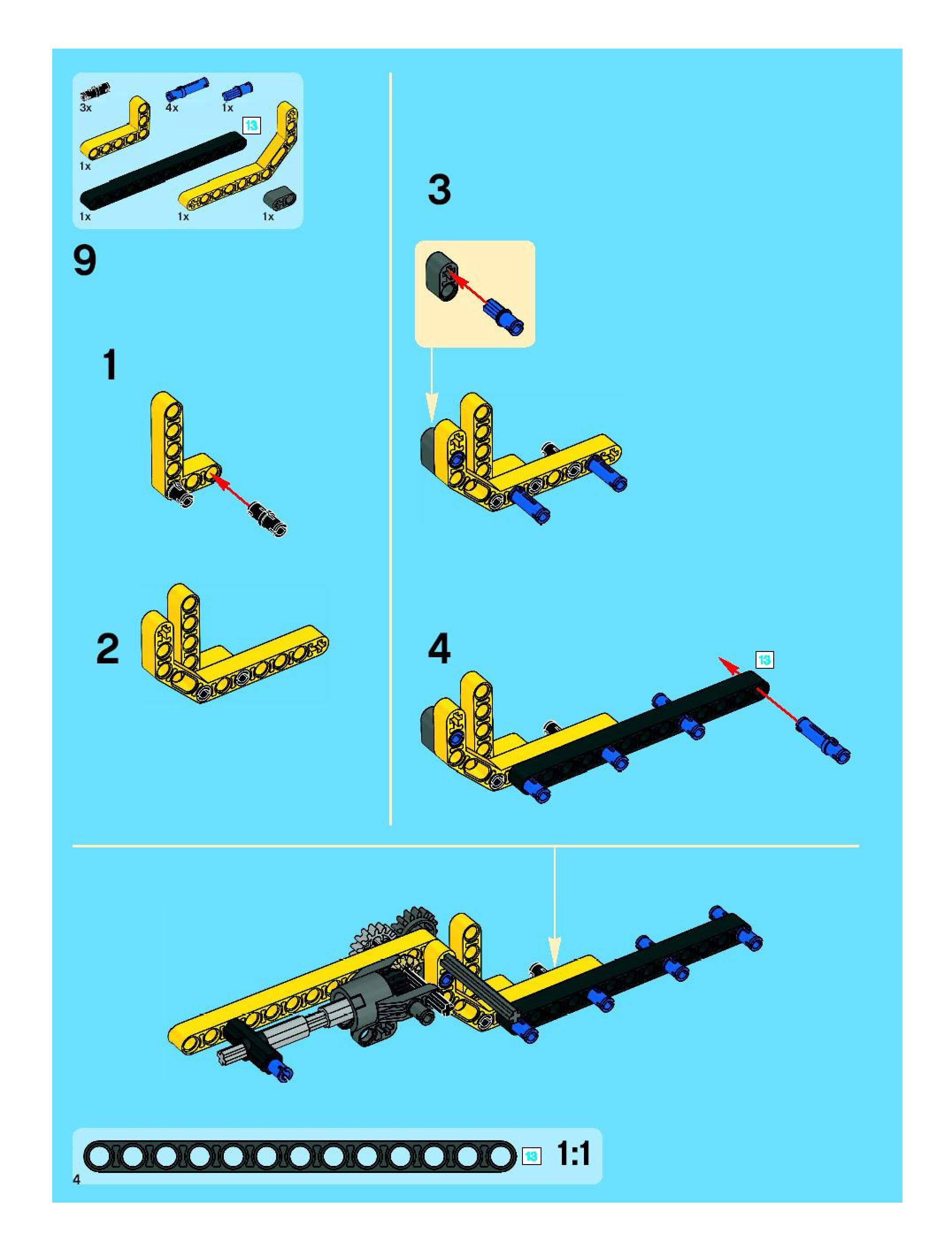 3x 4x 1x
13
1x
1x 1x 1x

9

1

2

3

4

13

13 1:1

4