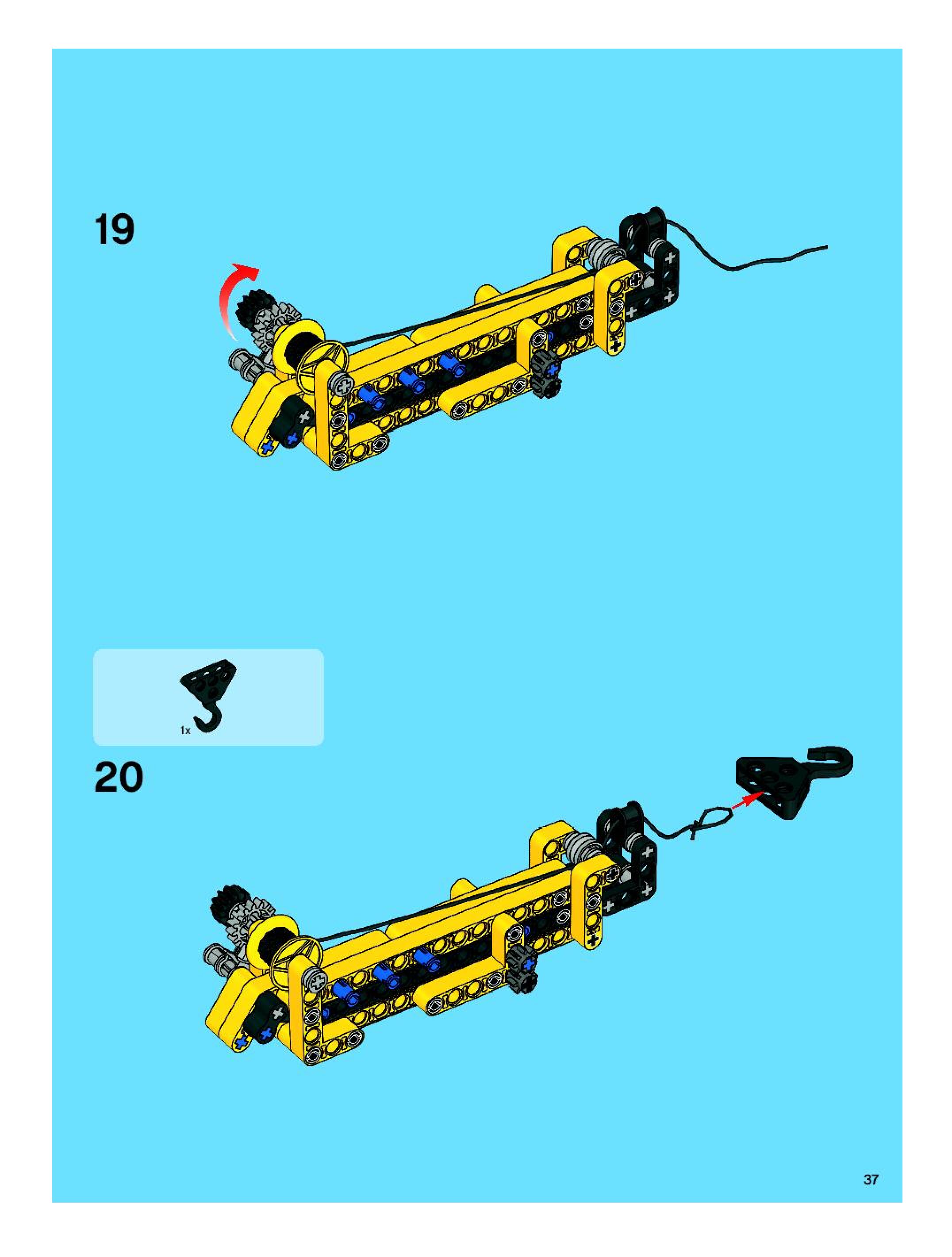 19

1x

20

37