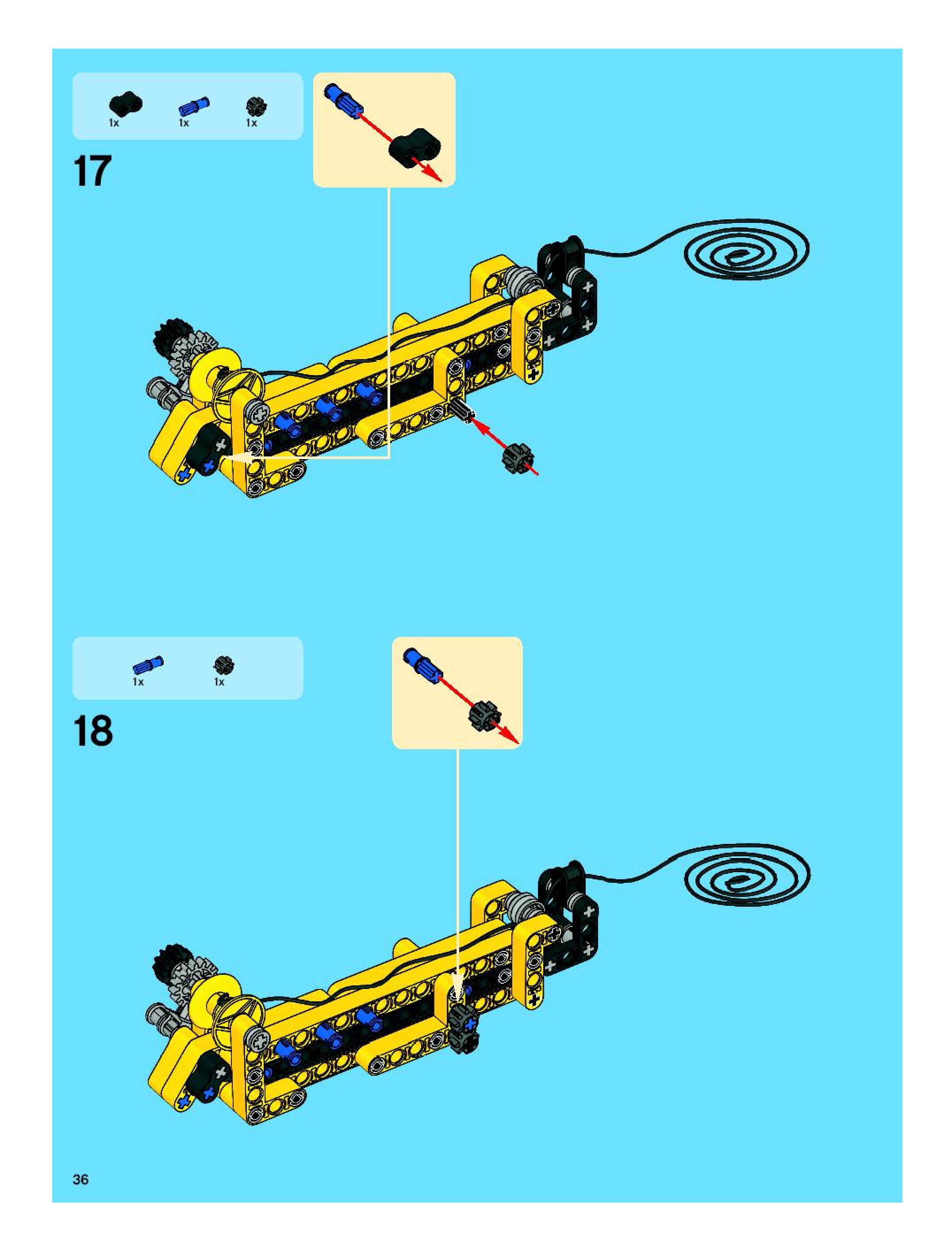 1x 1x 1x

17

1x 1x

18

36