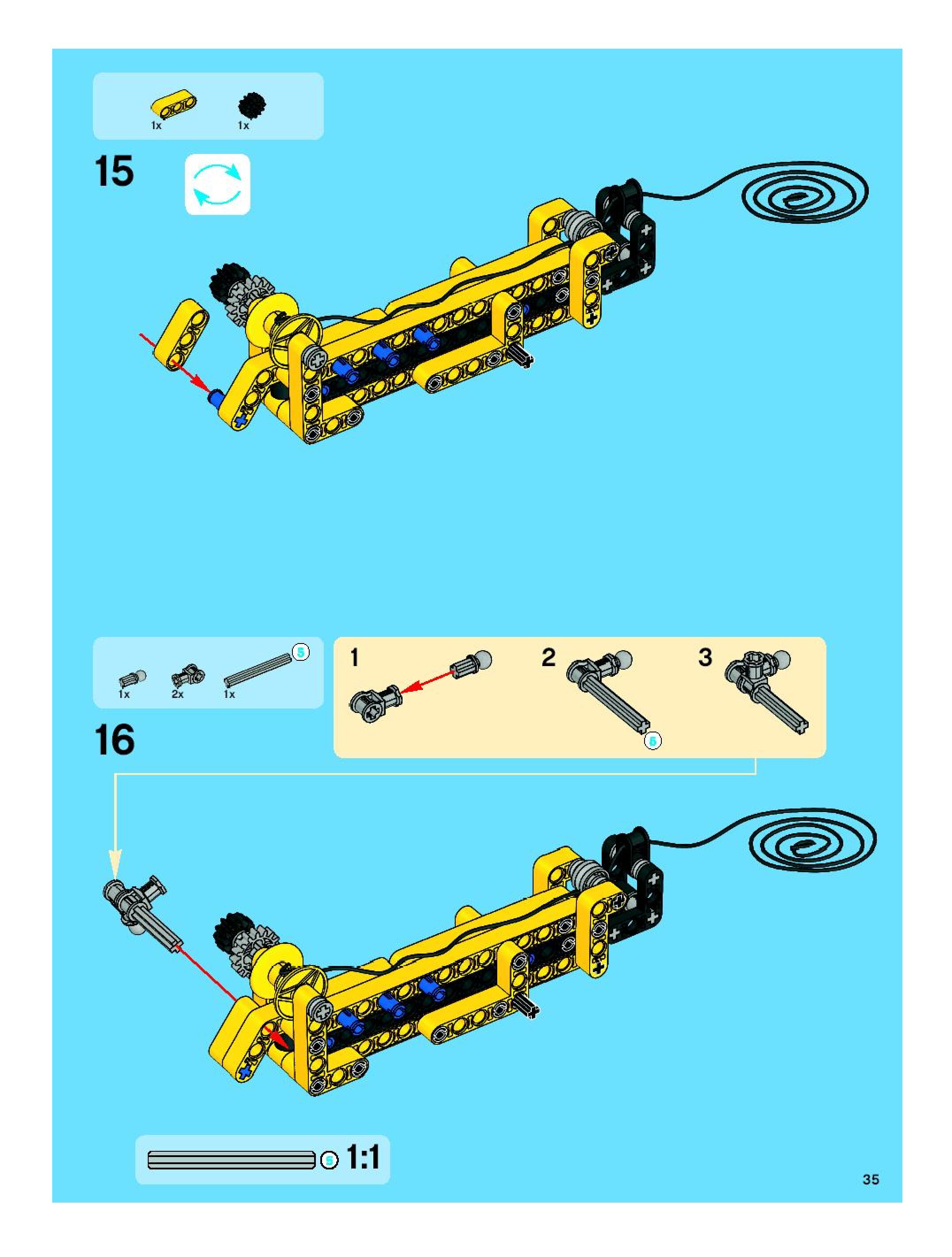 1x 1x

15

1x 2x 1x 5

16

1

2

5

3

5 1:1

35