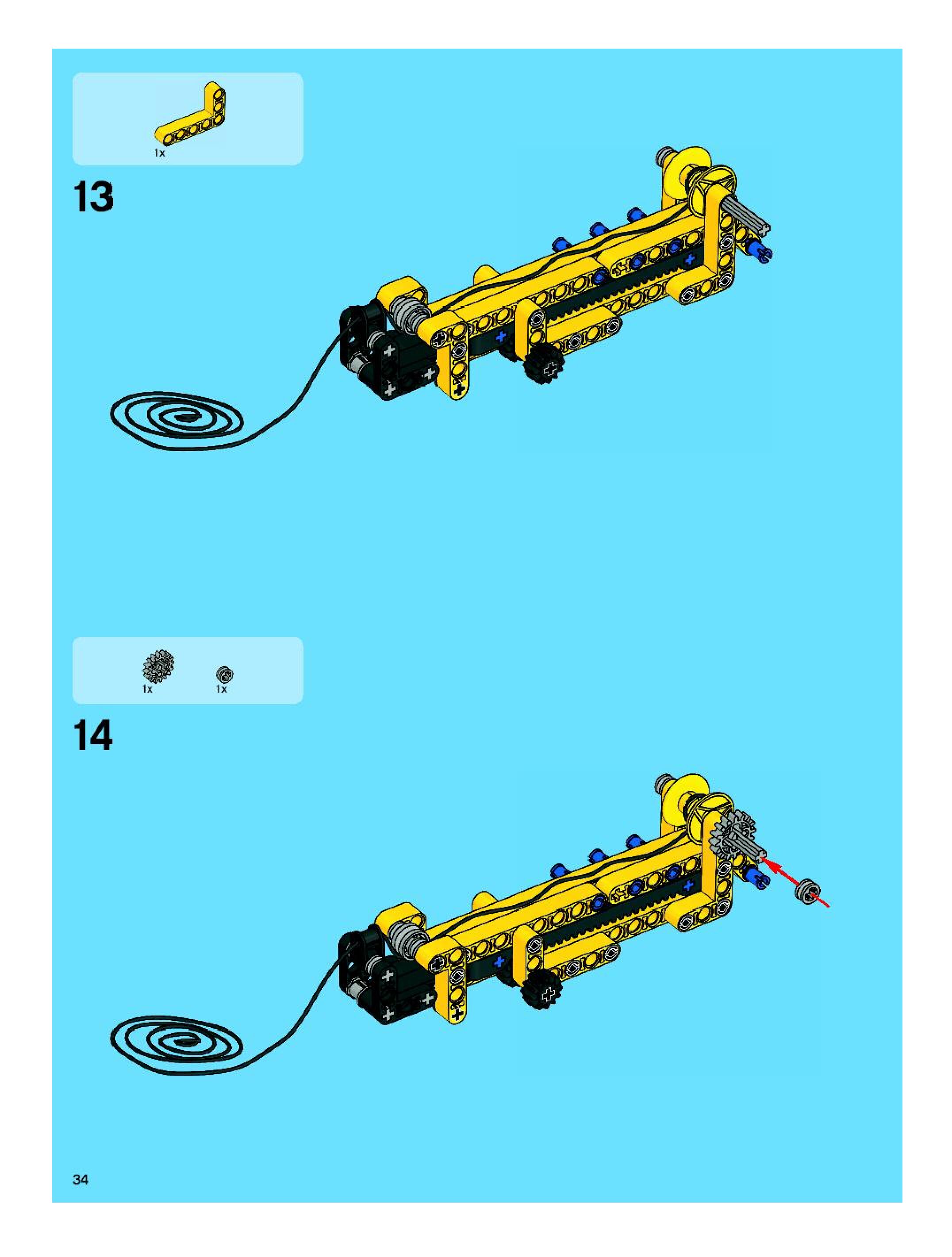 1x

13

1x 1x

14

34