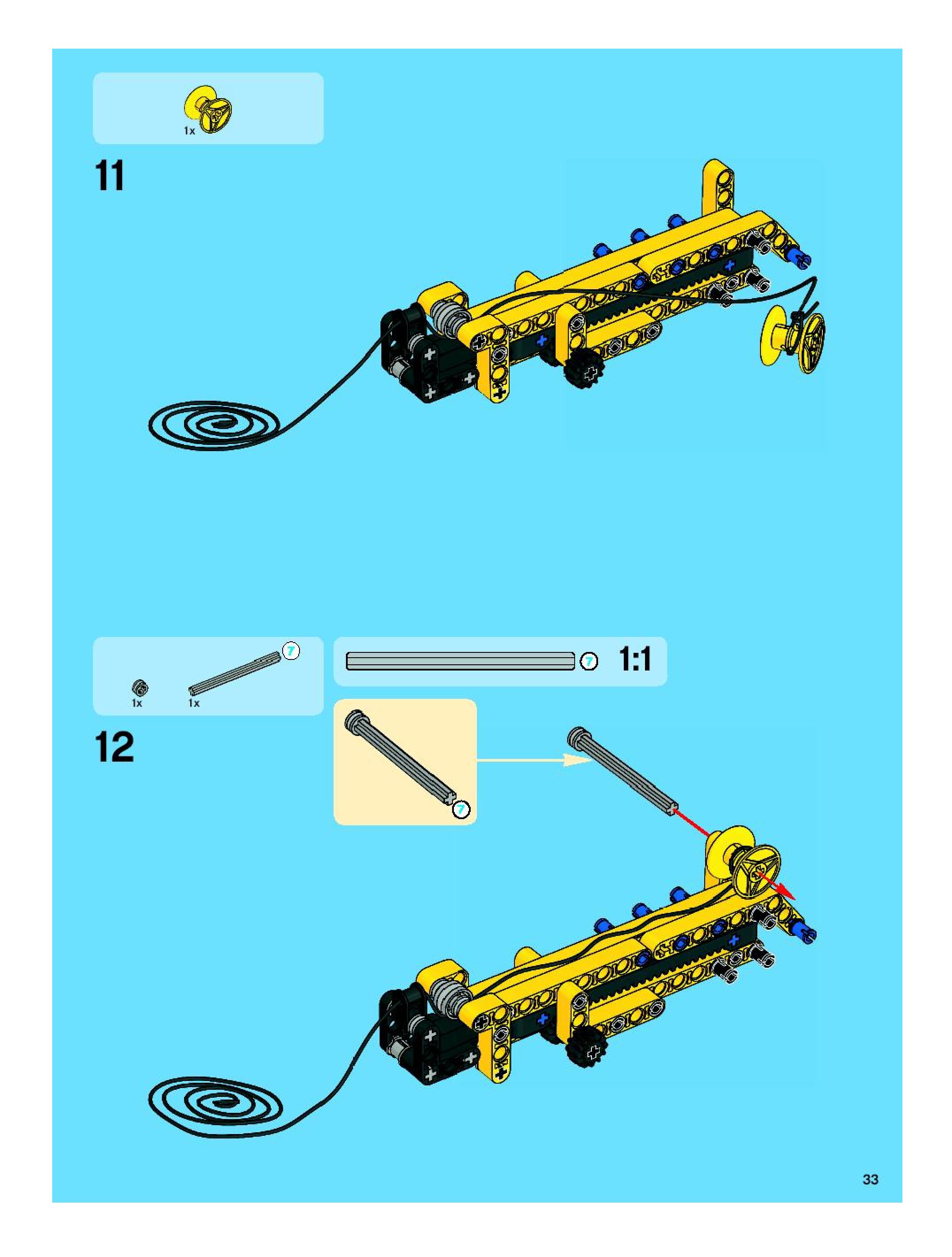 1x

11

7

1x 1x

7 1:1

12

7

33