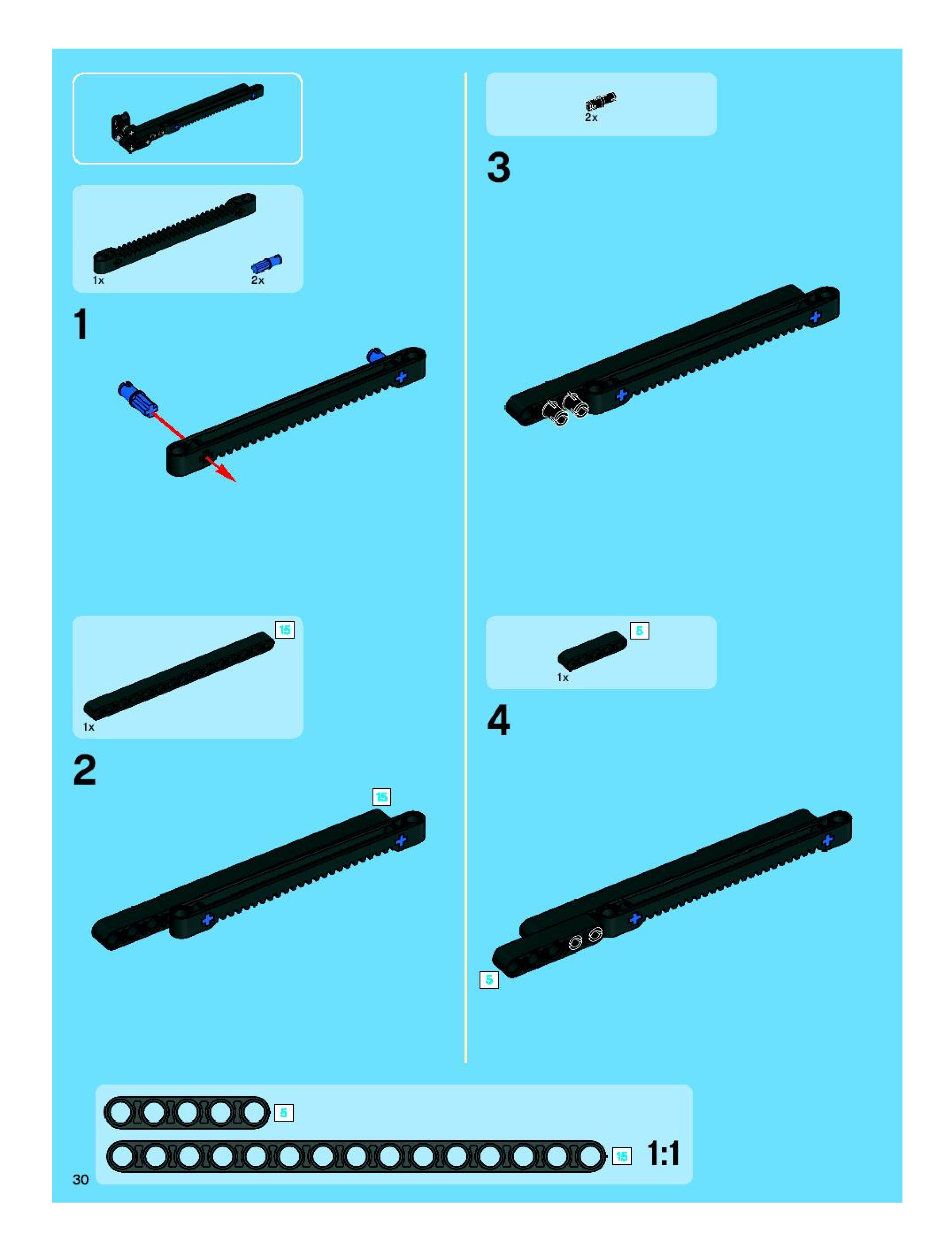 1x

2x

1

15

1x

2

15

2x

3

5

1x

4

5

5

15

1:1

30