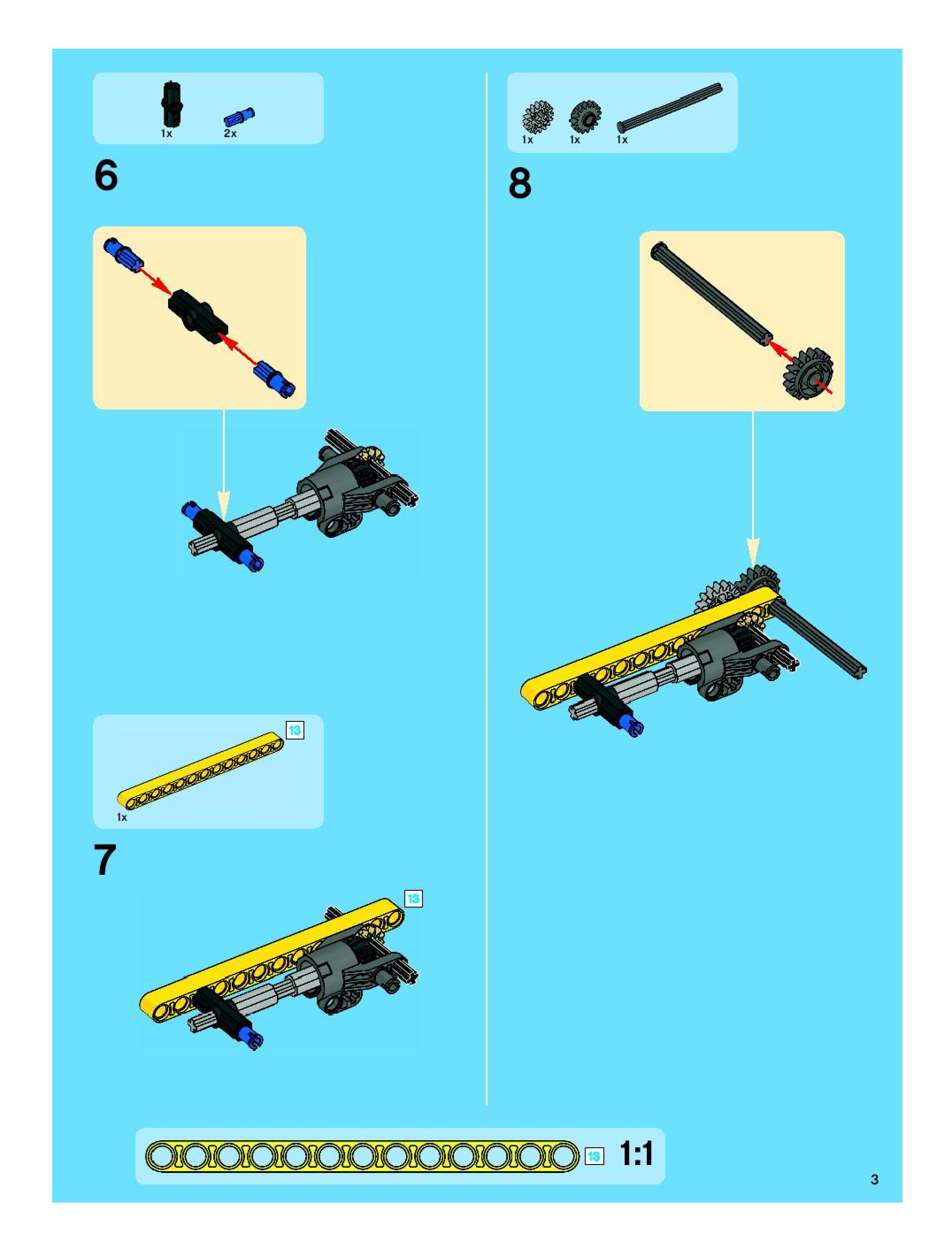 1x 2x

6

13

1x

7

13

1x 1x 1x

8

13 1:1

3