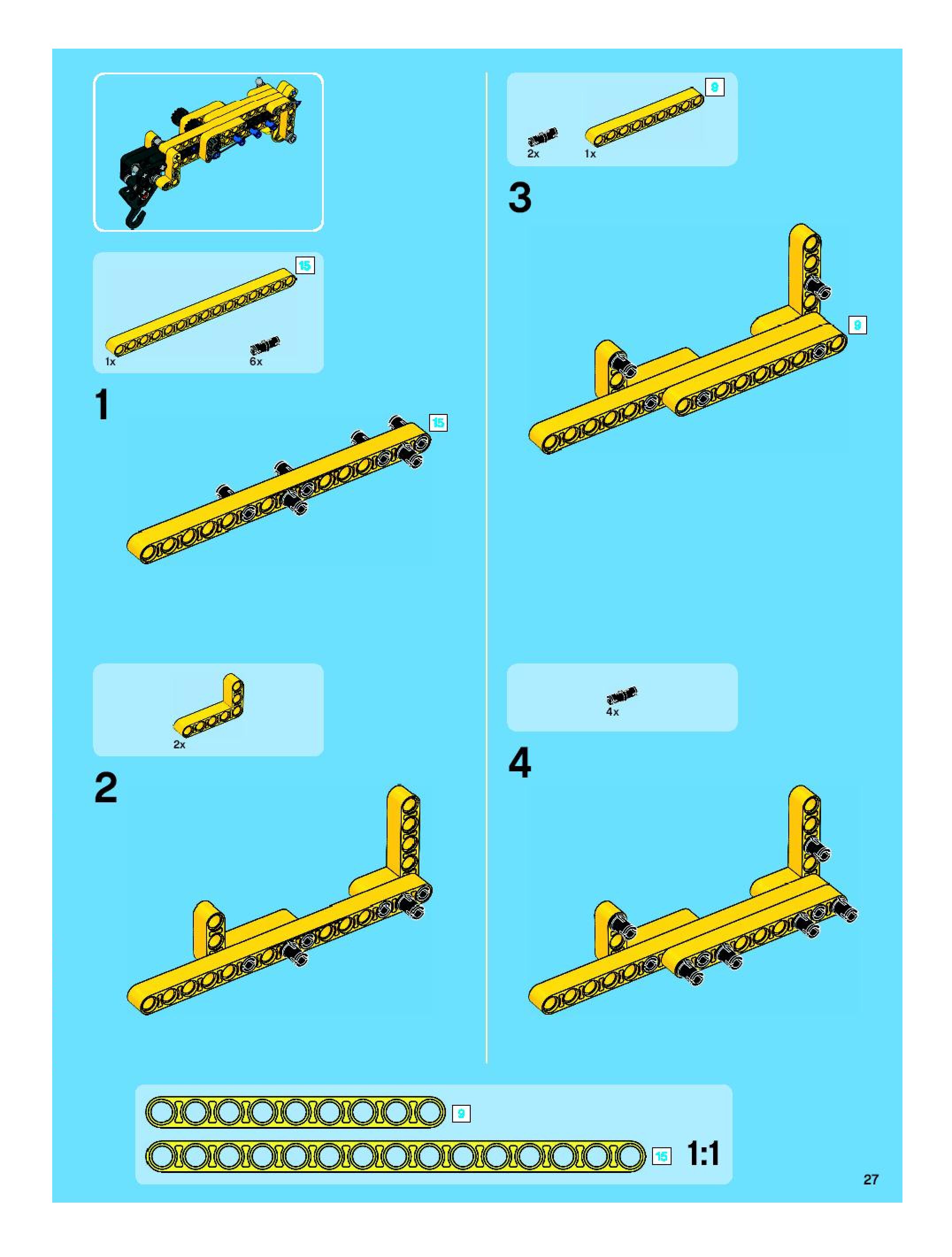 15

1x

6x

1

15

2x

2

9

2x

1x

3

9

4x

4

9

15

1:1

27