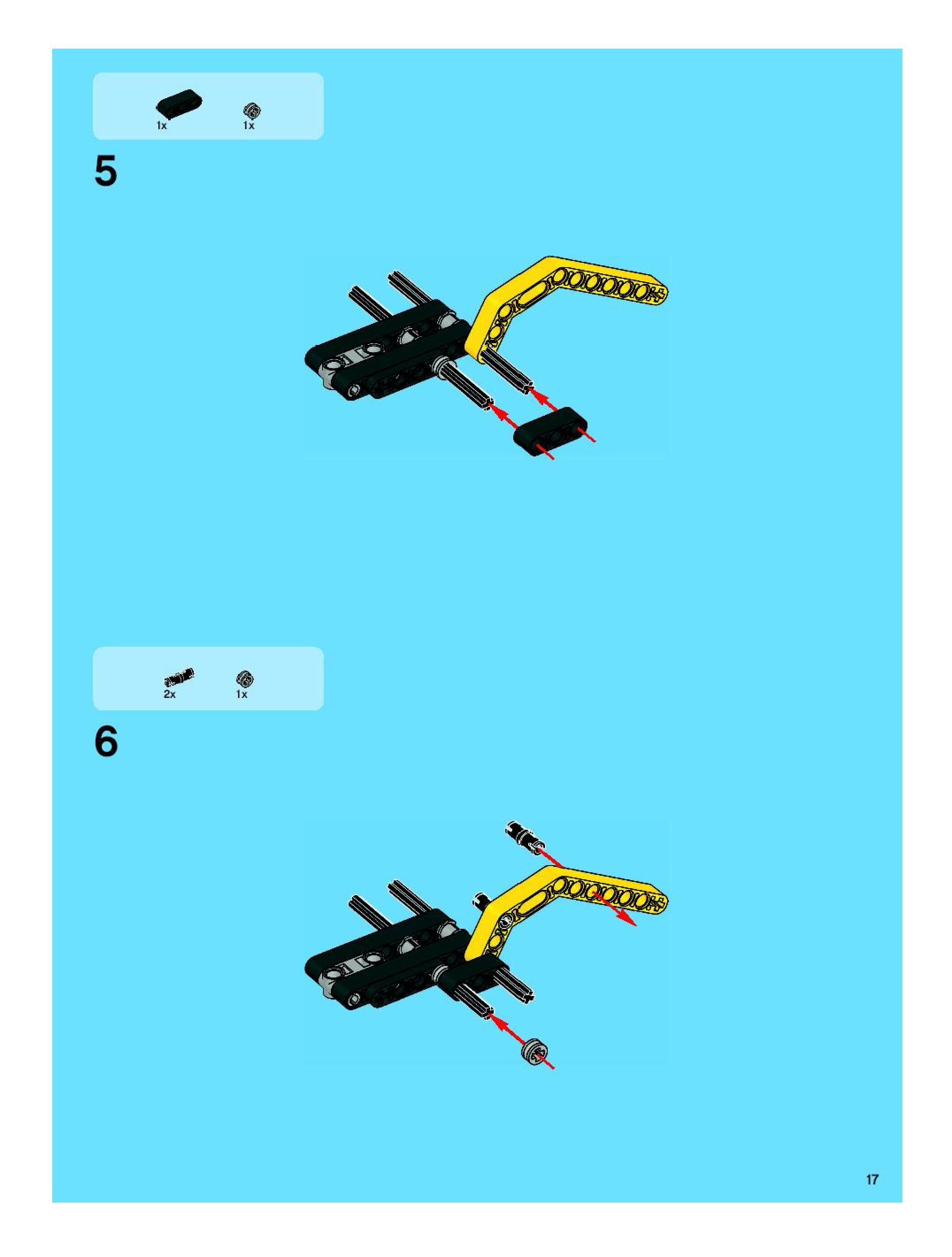 1x 1x

5

2x 1x

6

17