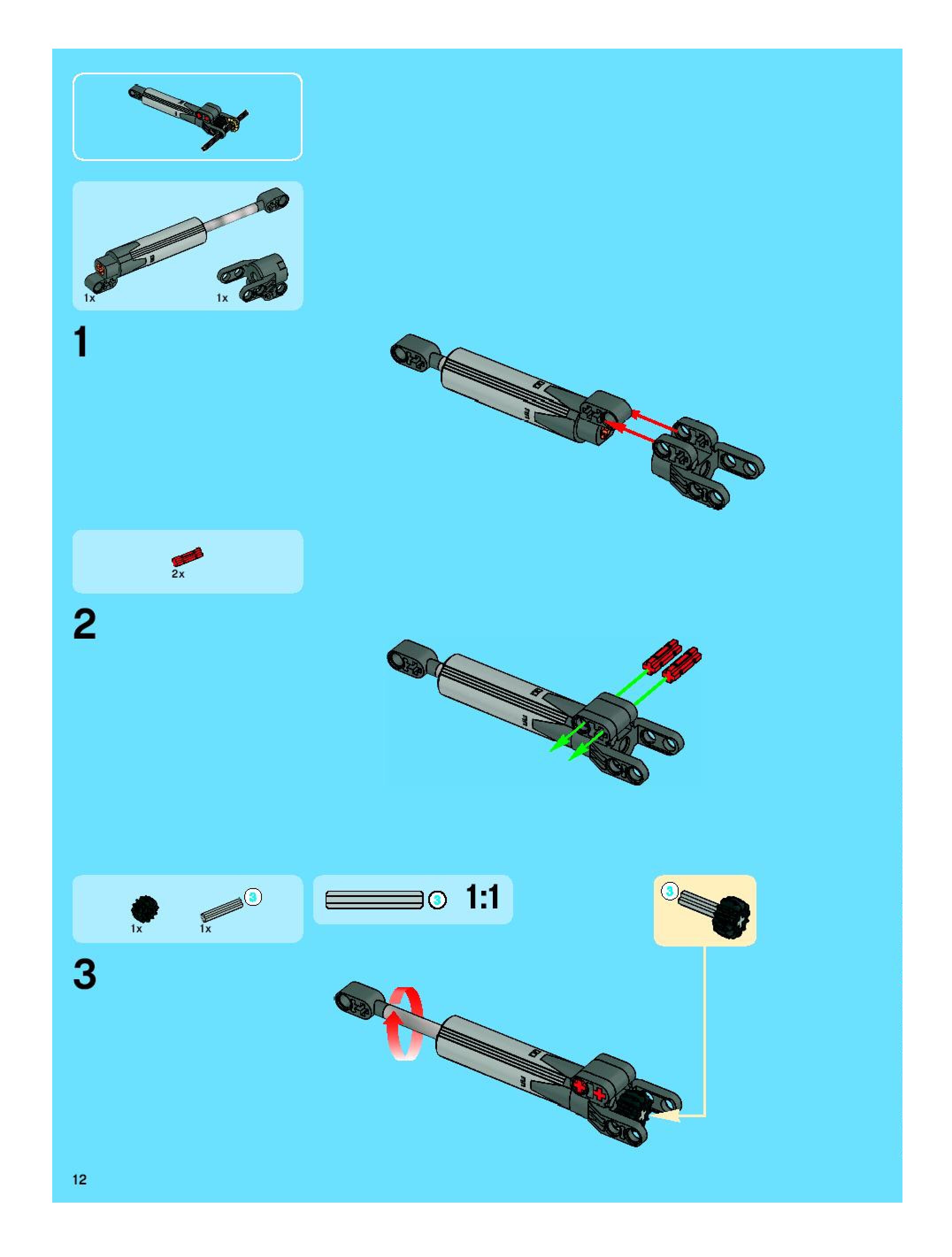 1x 1x

1

2x

2

1x 1x 3

3 1:1

3

3

12